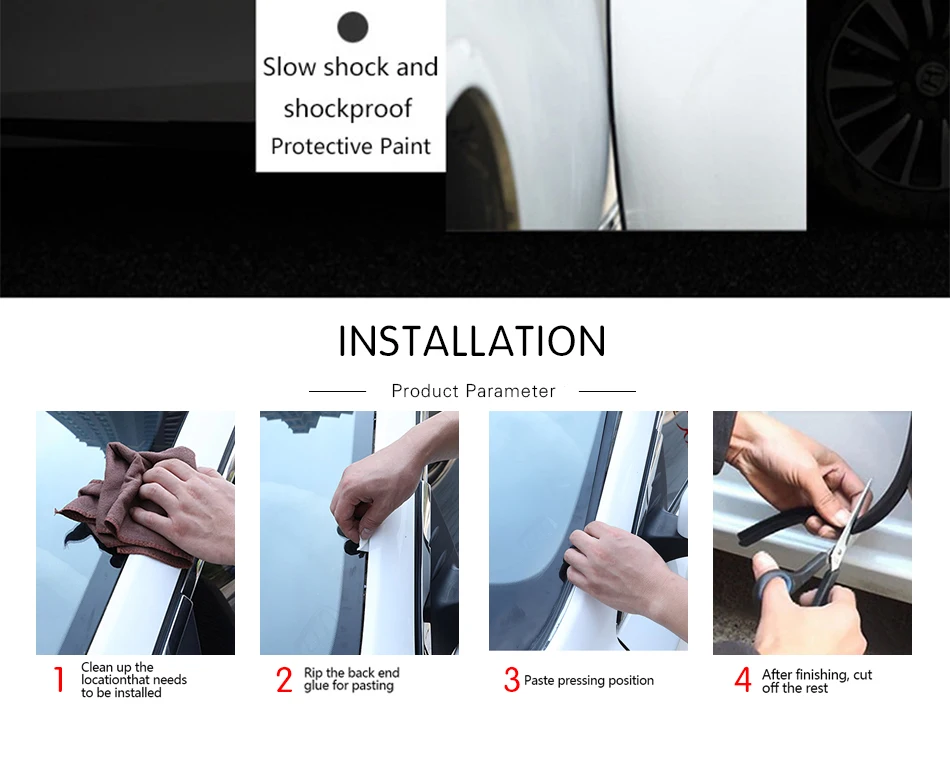 Slow shock and shockproof Protective Paint

INSTALLATION

Product Parameter

1 Clean up the locationthat needs to be installed

2 Rip the back end glue for pasting

3 Paste pressing position

4 After finishing, cut off the rest