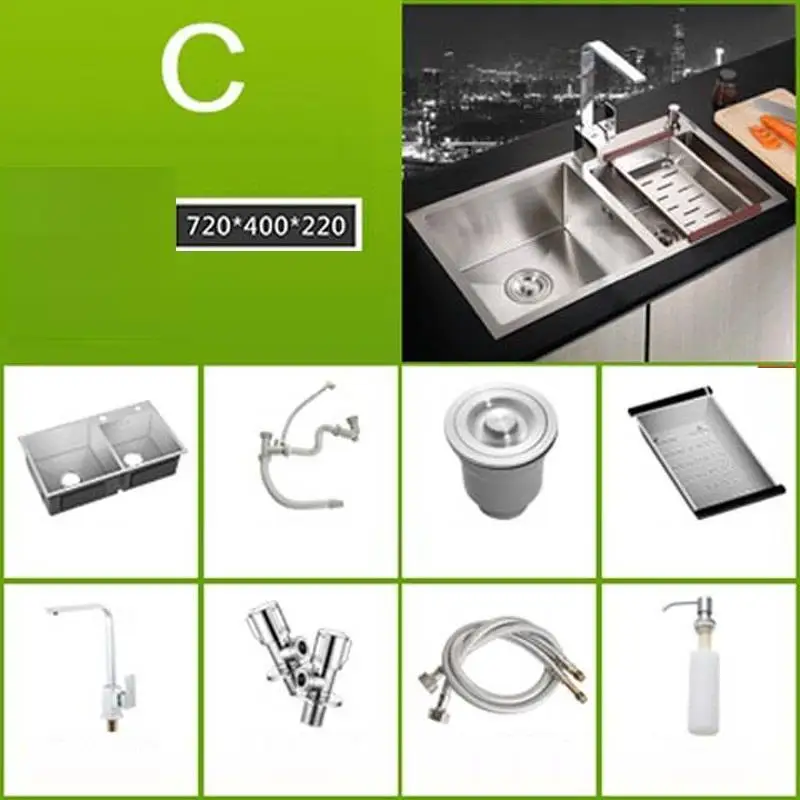 C

720*400*220