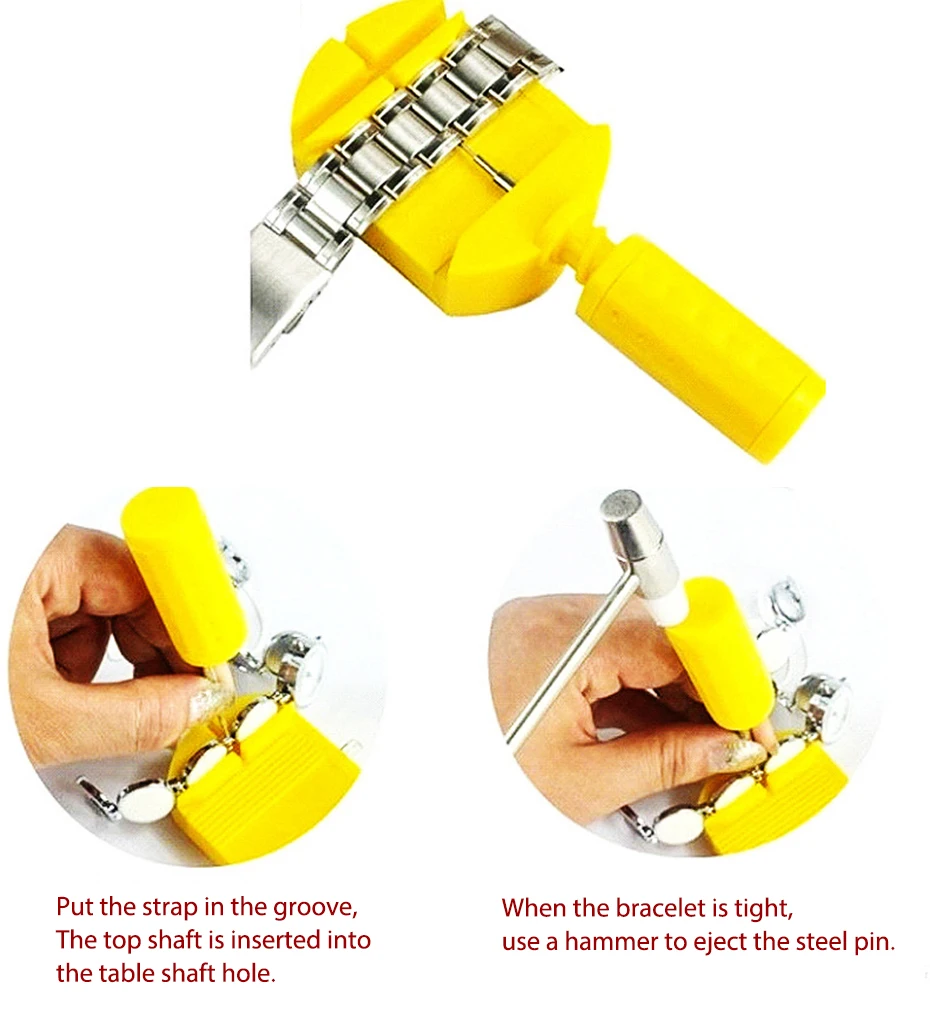 Put the strap in the groove,
The top shaft is inserted into
the table shaft hole.

When the bracelet is tight,
use a hammer to eject the steel pin.