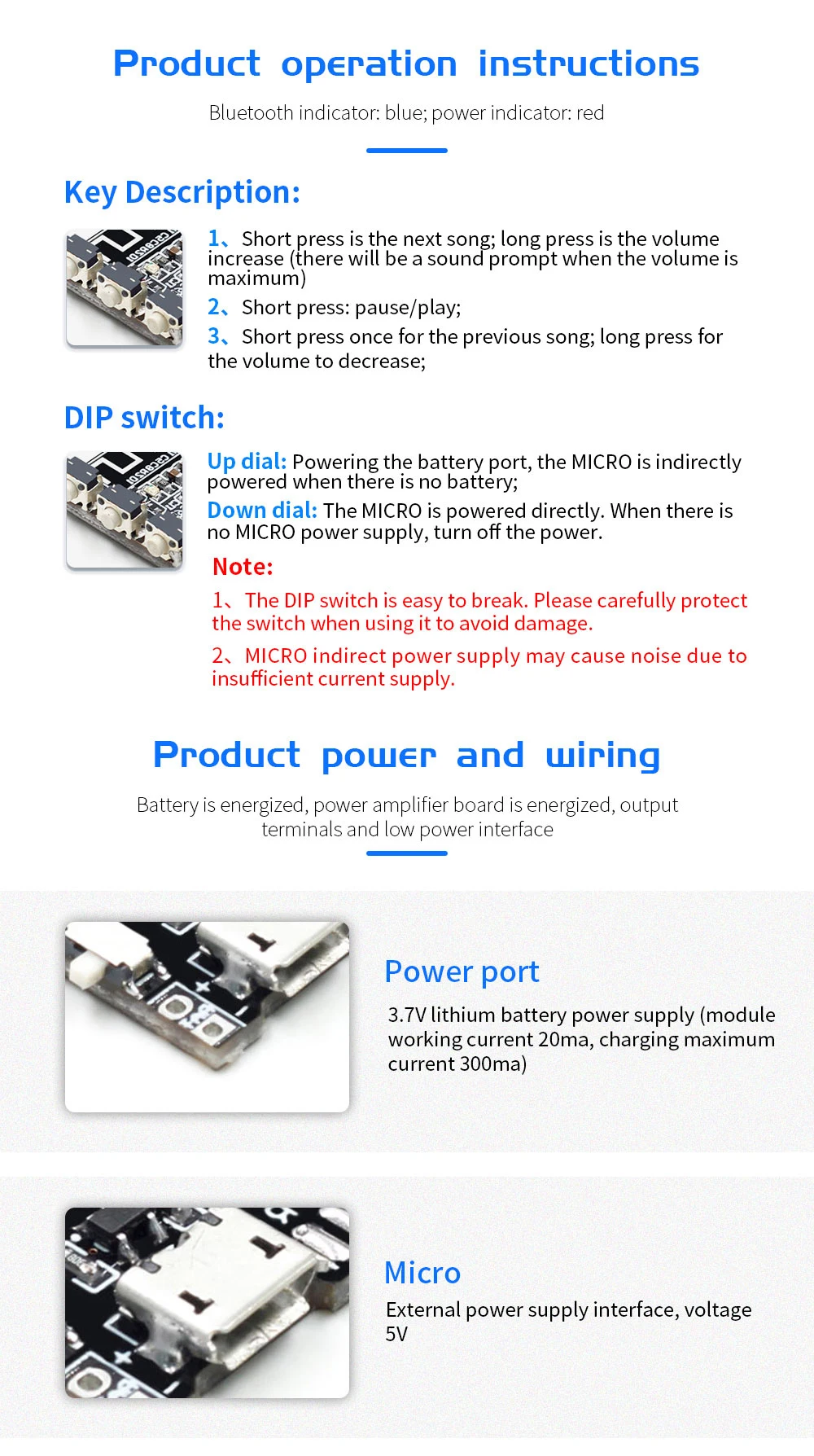 Product operation instructions

Bluetooth indicator: blue; power indicator: red

Key Description:

1、Short press is the next song; long press is the volume increase (there will be a sound prompt when the volume is maximum)

2、Short press: pause/play;

3、Short press once for the previous song; long press for the volume to decrease;

DIP switch:

Up dial: Powering the battery port, the MICRO is indirectly powered when there is no battery;

Down dial: The MICRO is powered directly. When there is no MICRO power supply, turn off the power.

Note:

1、The DIP switch is easy to break. Please carefully protect the switch when using it to avoid damage.

2、MICRO indirect power supply may cause noise due to insufficient current supply.

Product power and wiring

Battery is energized, power amplifier board is energized, output terminals and low power interface

Power port

3.7V lithium battery power supply (module working current 20ma, charging maximum current 300ma)

Micro

External power supply interface, voltage 5V