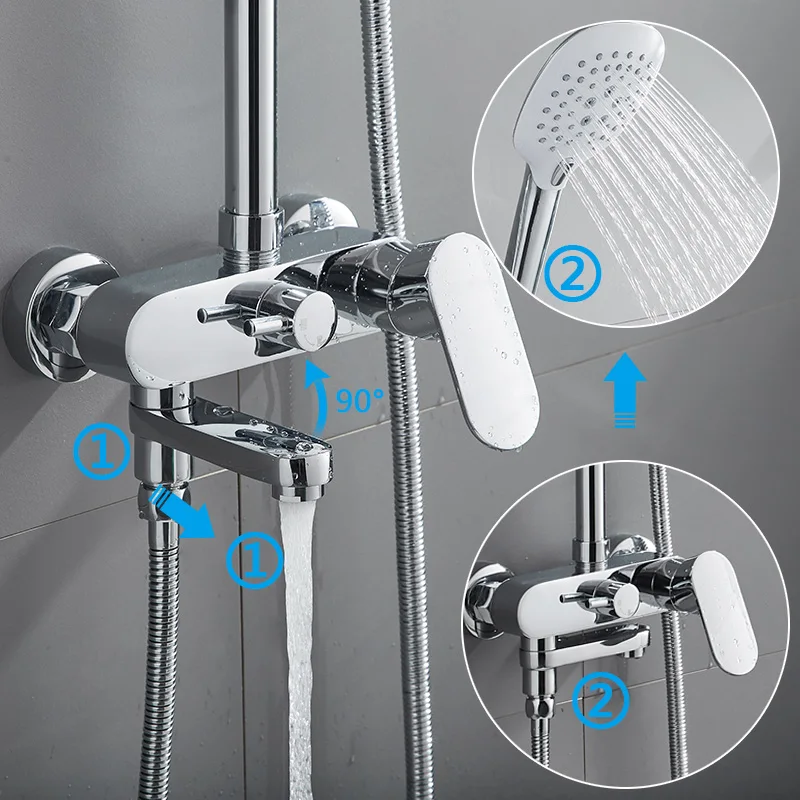 ②
90°
①
①
②