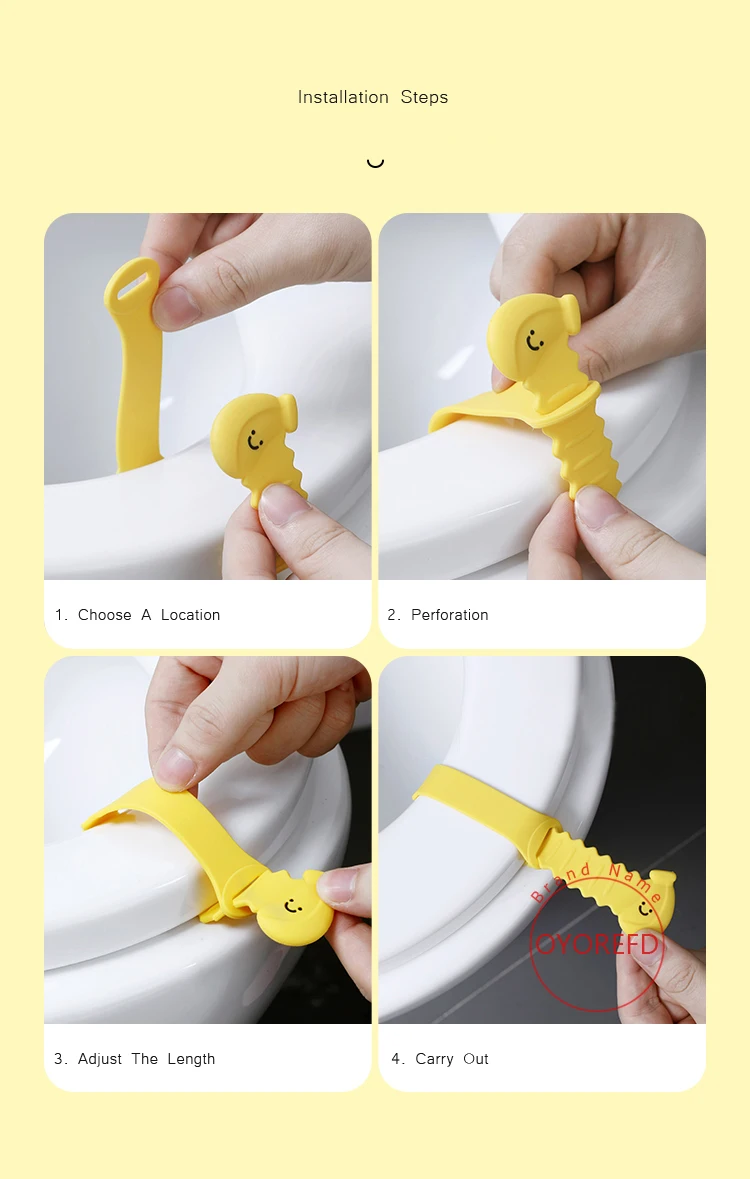 Installation Steps

1. Choose A Location

2. Perforation

3. Adjust The Length

4. Carry Out

Brand Name
OYOREFD