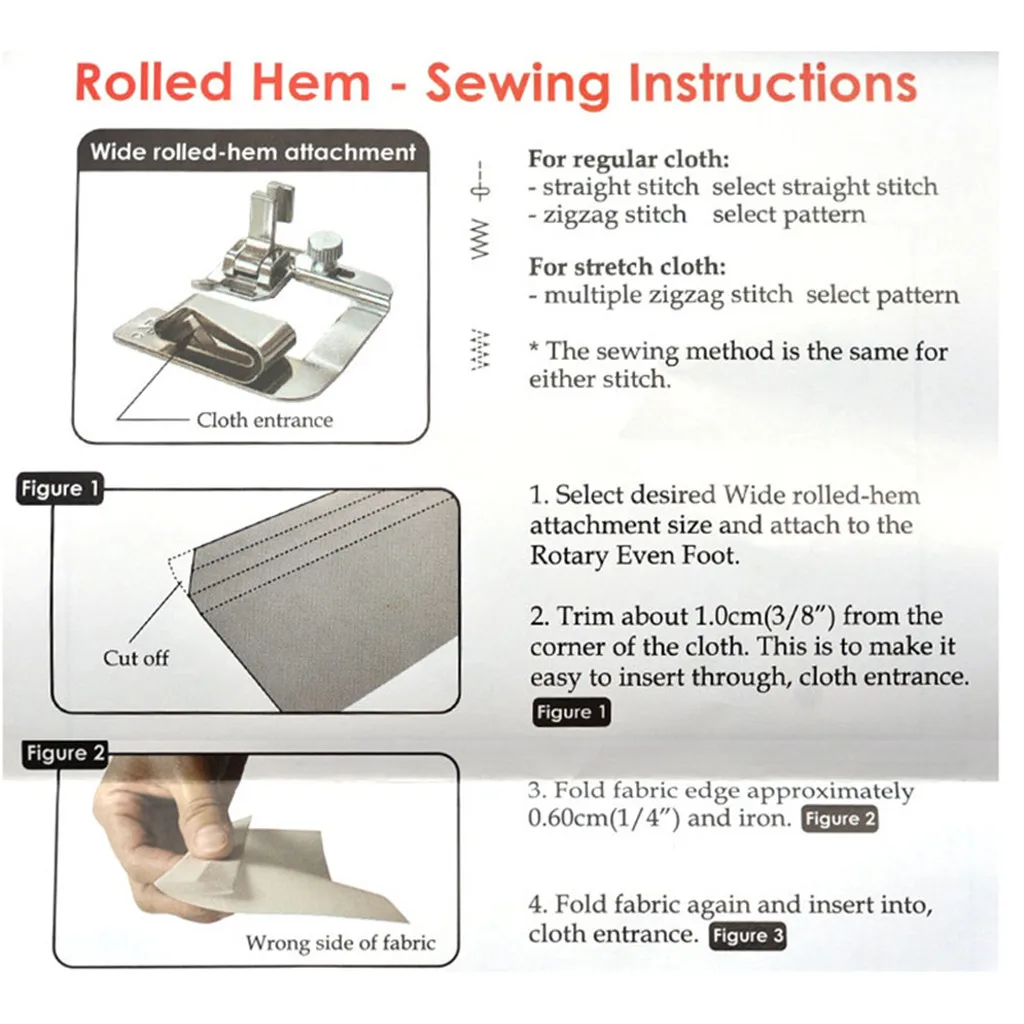 Rolled Hem - Sewing Instructions

Wide rolled-hem attachment

Cloth entrance

For regular cloth:
- straight stitch select straight stitch
- zigzag stitch select pattern

For stretch cloth:
- multiple zigzag stitch select pattern

* The sewing method is the same for either stitch.

Figure 1

Cut off

1. Select desired Wide rolled-hem attachment size and attach to the Rotary Even Foot.

2. Trim about 1.0cm(3/8") from the corner of the cloth. This is to make it easy to insert through, cloth entrance. Figure 1

Figure 2

Wrong side of fabric

3. Fold fabric edge approximately 0.60cm(1/4") and iron. Figure 2

4. Fold fabric again and insert into, cloth entrance. Figure 3