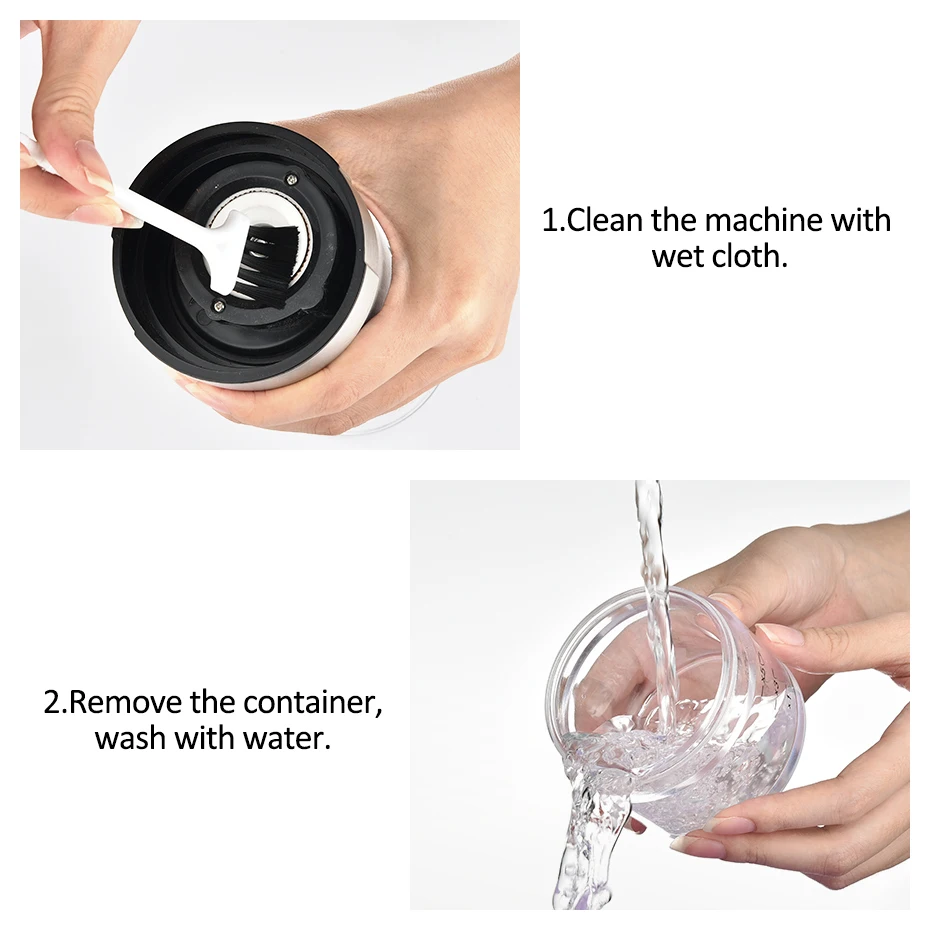 1.Clean the machine with wet cloth.

2.Remove the container, wash with water.