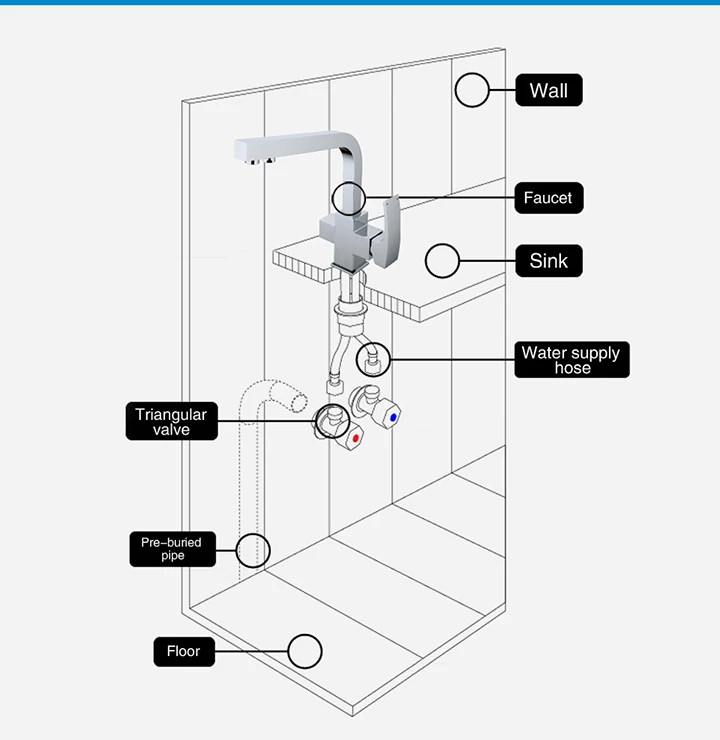 Wall

Faucet

Sink

Water supply hose

Triangular valve

Pre-buried pipe

Floor