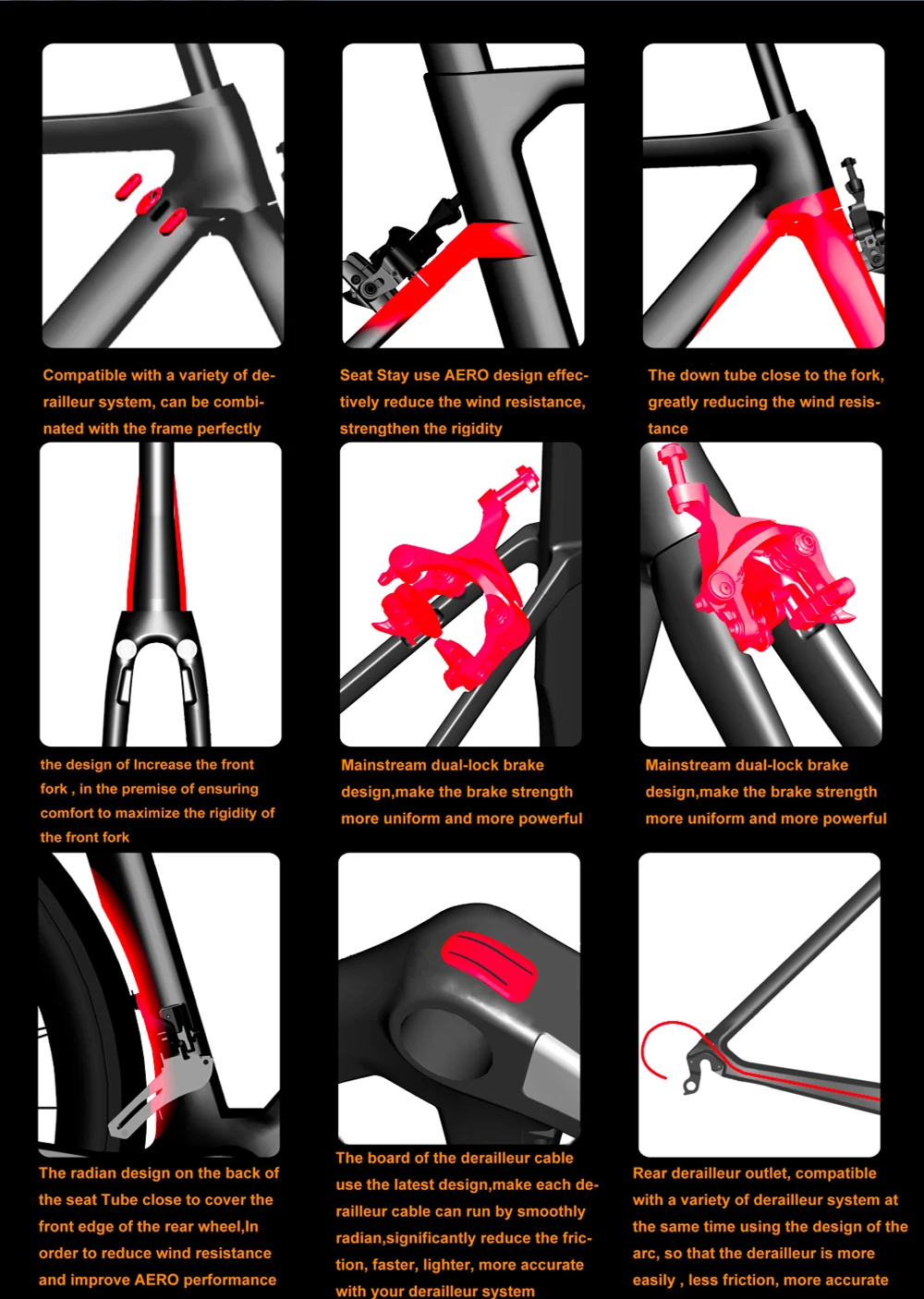 Compatible with a variety of derailleur system, can be combinated with the frame perfectly

Seat Stay use AERO design effectively reduce the wind resistance, strengthen the rigidity

The down tube close to the fork, greatly reducing the wind resistance

the design of Increase the front fork , in the premise of ensuring comfort to maximize the rigidity of the front fork

Mainstream dual-lock brake design,make the brake strength more uniform and more powerful

Mainstream dual-lock brake design,make the brake strength more uniform and more powerful

The radian design on the back of the seat Tube close to cover the front edge of the rear wheel,In order to reduce wind resistance and improve AERO performance

The board of the derailleur cable use the latest design,make each derailleur cable can run by smoothly radian,significantly reduce the friction, faster, lighter, more accurate with your derailleur system

Rear derailleur outlet, compatible with a variety of derailleur system at the same time using the design of the arc, so that the derailleur is more easily , less friction, more accurate