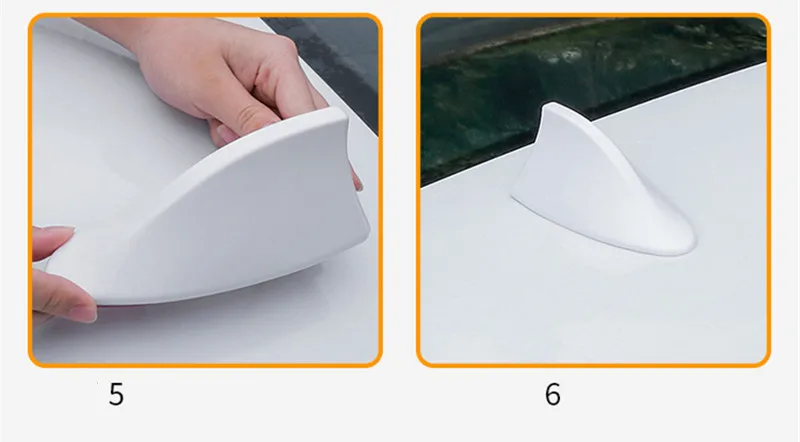 5

6