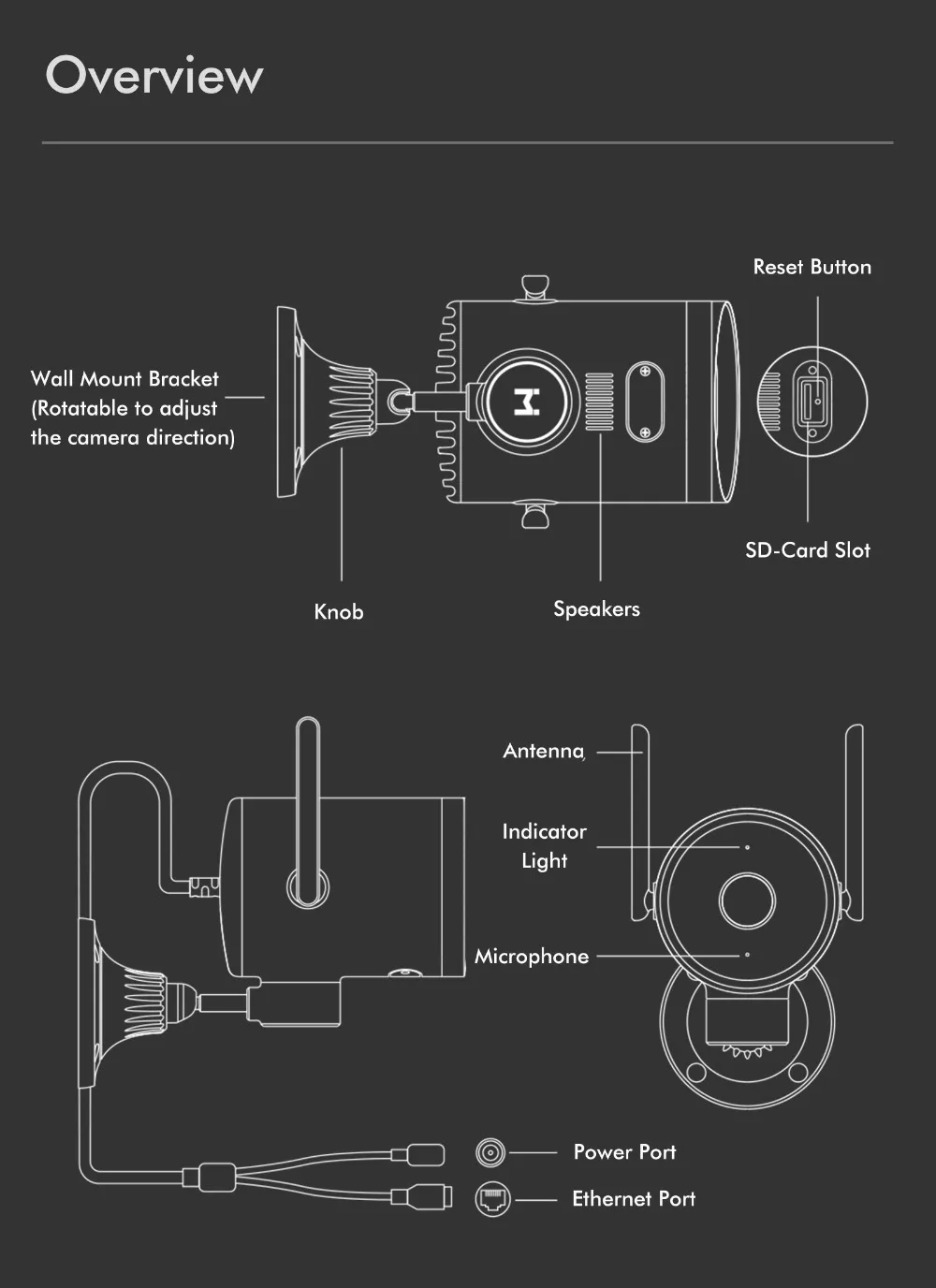 Overview

Reset Button

Wall Mount Bracket (Rotatable to adjust the camera direction)

SD-Card Slot

Knob

Speakers

Antenna

Indicator Light

Microphone

Power Port

Ethernet Port