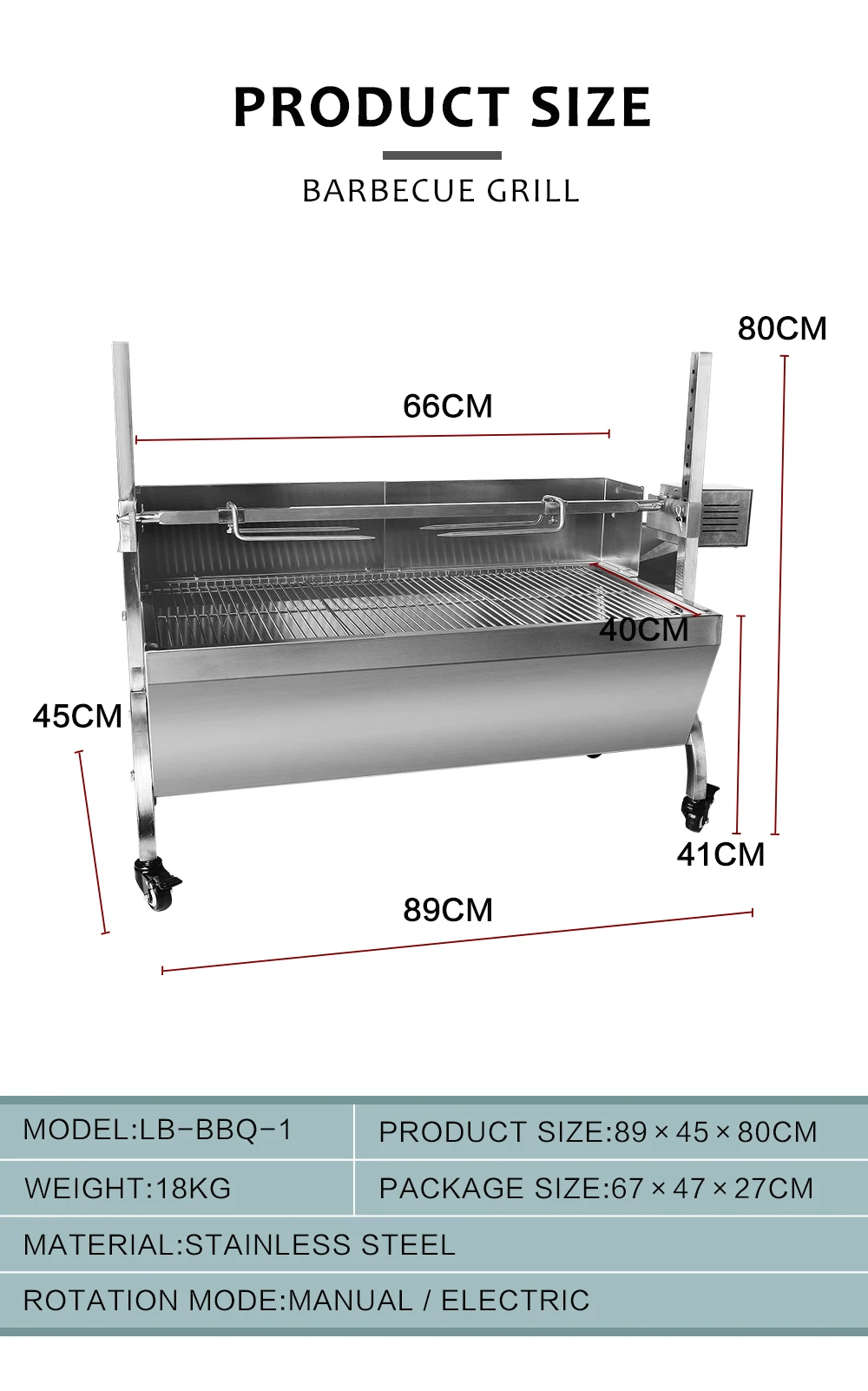 PRODUCT SIZE

BARBECUE GRILL

80CM

66CM

40CM

45CM

41CM

89CM

| MODEL:LB-BBQ-1 | PRODUCT SIZE:89×45×80CM |
|---|---|
| WEIGHT:18KG | PACKAGE SIZE:67×47×27CM |
| MATERIAL:STAINLESS STEEL | |
| ROTATION MODE:MANUAL / ELECTRIC | |