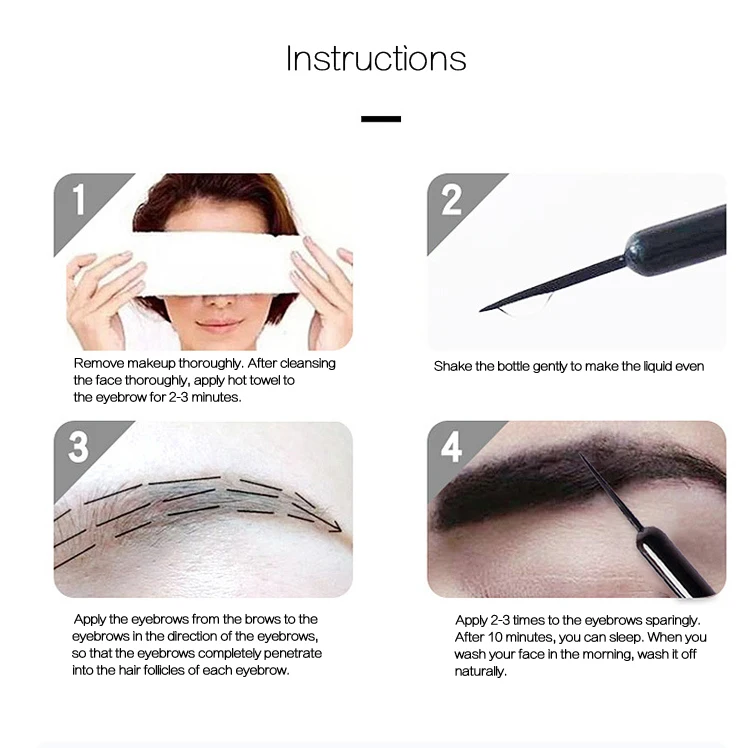 Instructions

1

Remove makeup thoroughly. After cleansing the face thoroughly, apply hot towel to the eyebrow for 2-3 minutes.

2

Shake the bottle gently to make the liquid even

3

Apply the eyebrows from the brows to the eyebrows in the direction of the eyebrows, so that the eyebrows completely penetrate into the hair follicles of each eyebrow.

4

Apply 2-3 times to the eyebrows sparingly. After 10 minutes, you can sleep. When you wash your face in the morning, wash it off naturally.