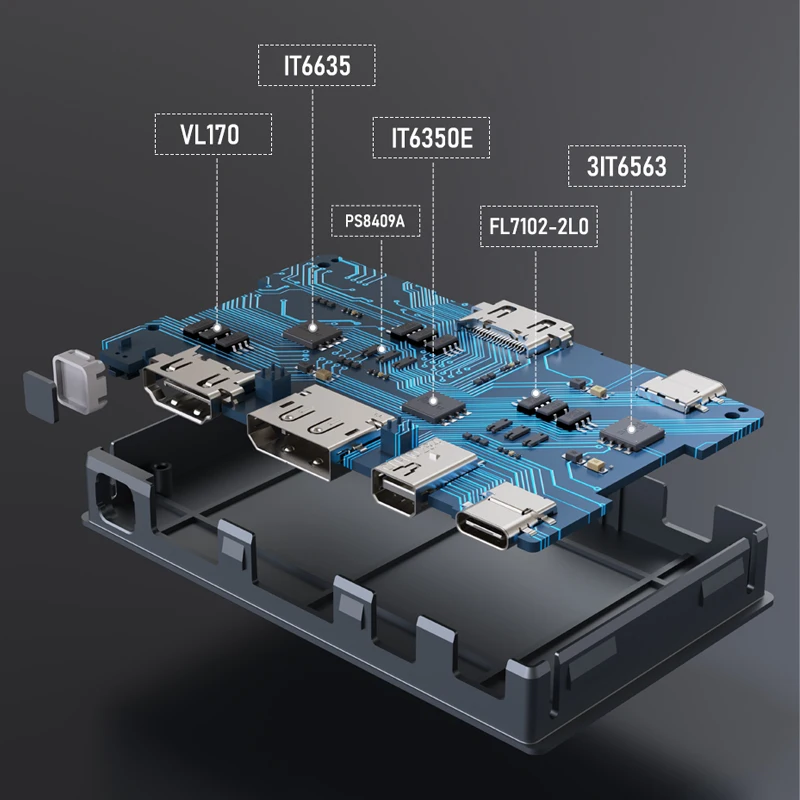 IT6635

VL170

IT6350E

3IT6563

PS8409A

FL7102-2L0