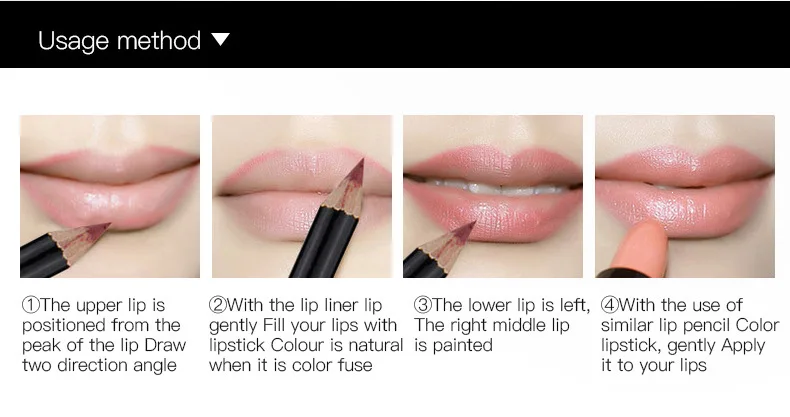 Usage method ▼

①The upper lip is positioned from the peak of the lip Draw two direction angle

②With the lip liner lip gently Fill your lips with lipstick Colour is natural when it is color fuse

③The lower lip is left, The right middle lip is painted

④With the use of similar lip pencil Color lipstick, gently Apply it to your lips