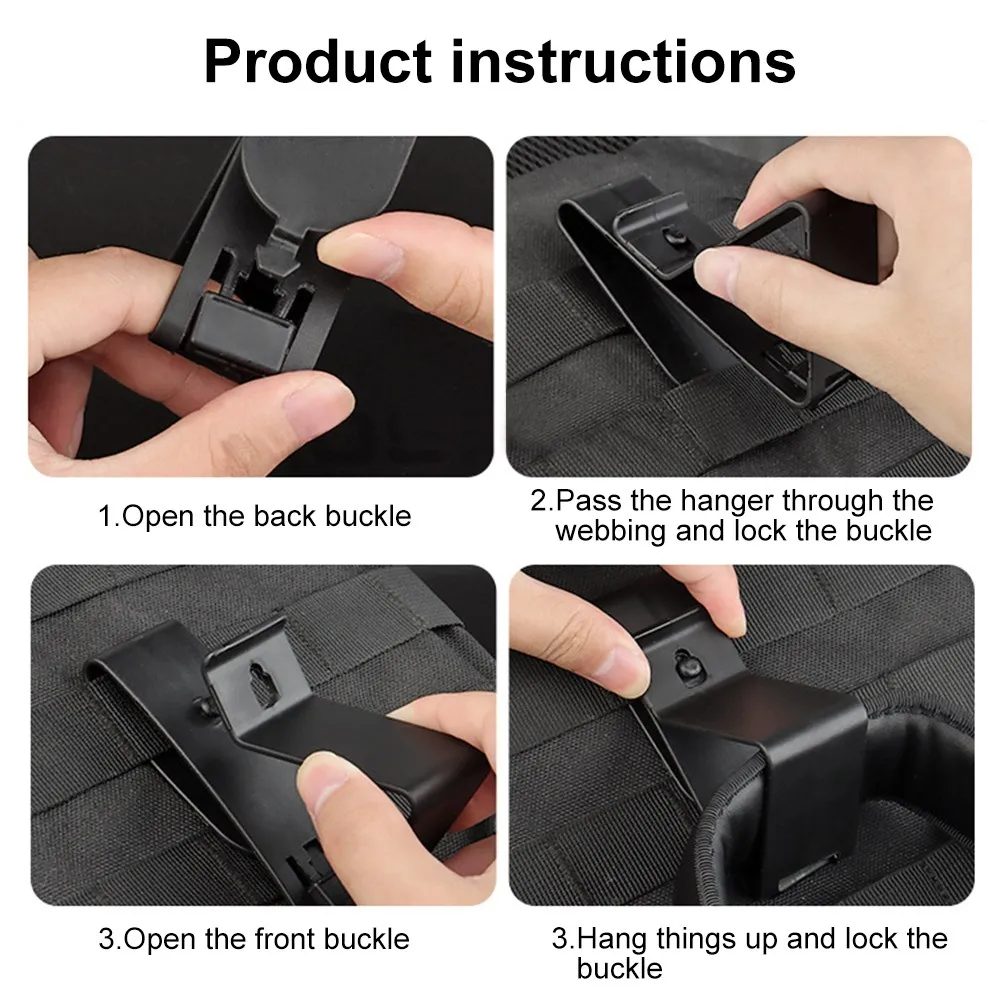 Product instructions

1.Open the back buckle

2.Pass the hanger through the webbing and lock the buckle

3.Open the front buckle

3.Hang things up and lock the buckle