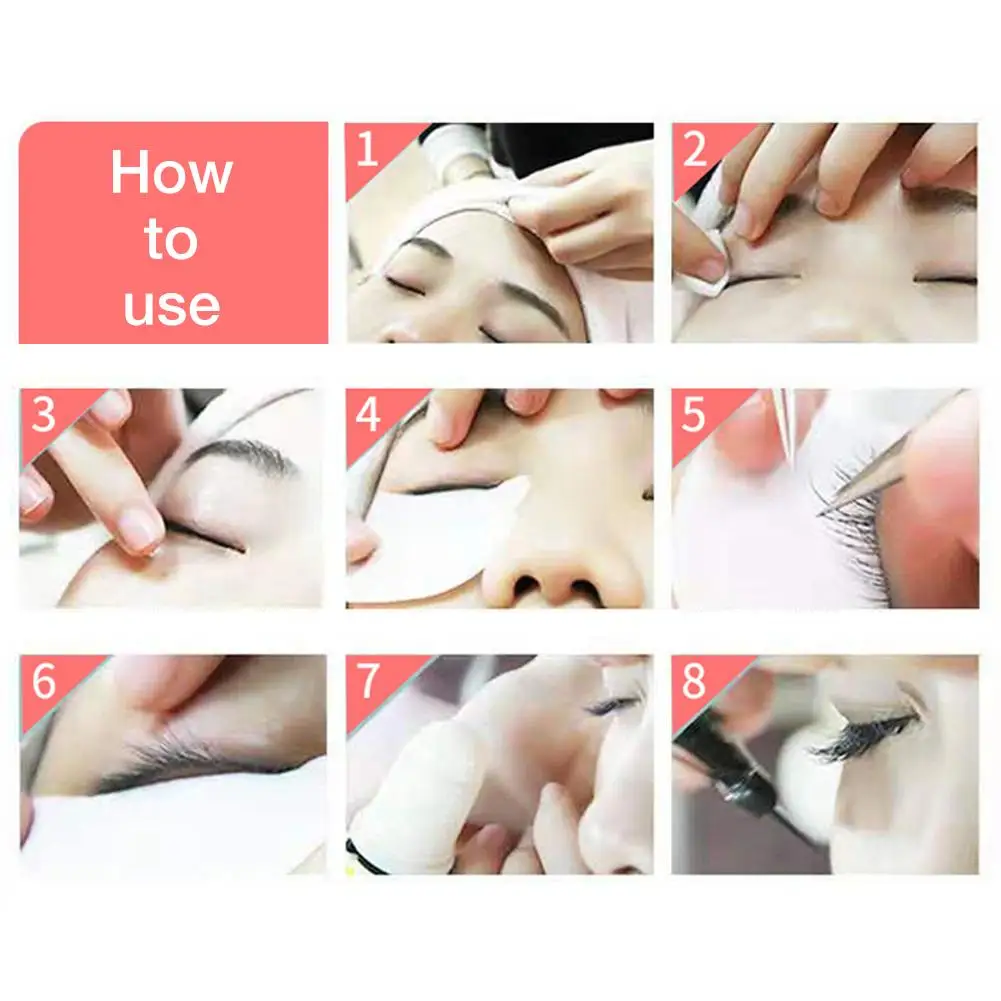 How to use

1

2

3

4

5

6

7

8