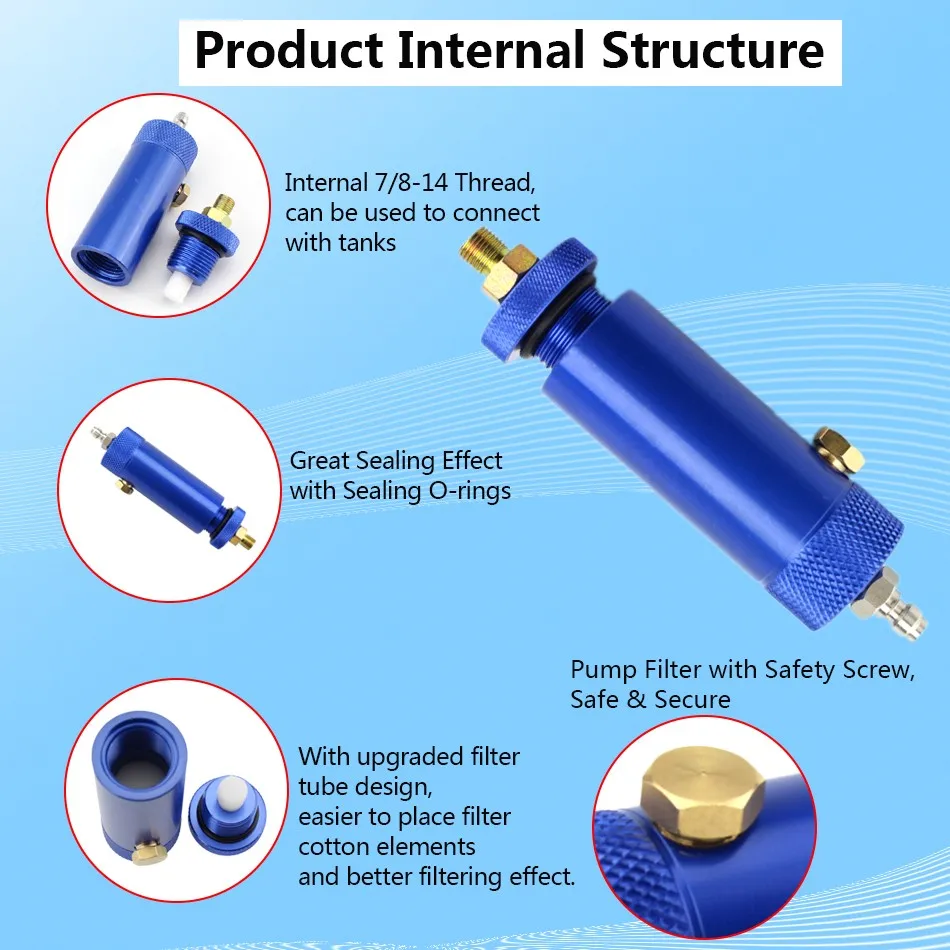 Product Internal Structure

Internal 7/8-14 Thread, can be used to connect with tanks

Great Sealing Effect with Sealing O-rings

Pump Filter with Safety Screw, Safe & Secure

With upgraded filter tube design, easier to place filter cotton elements and better filtering effect.