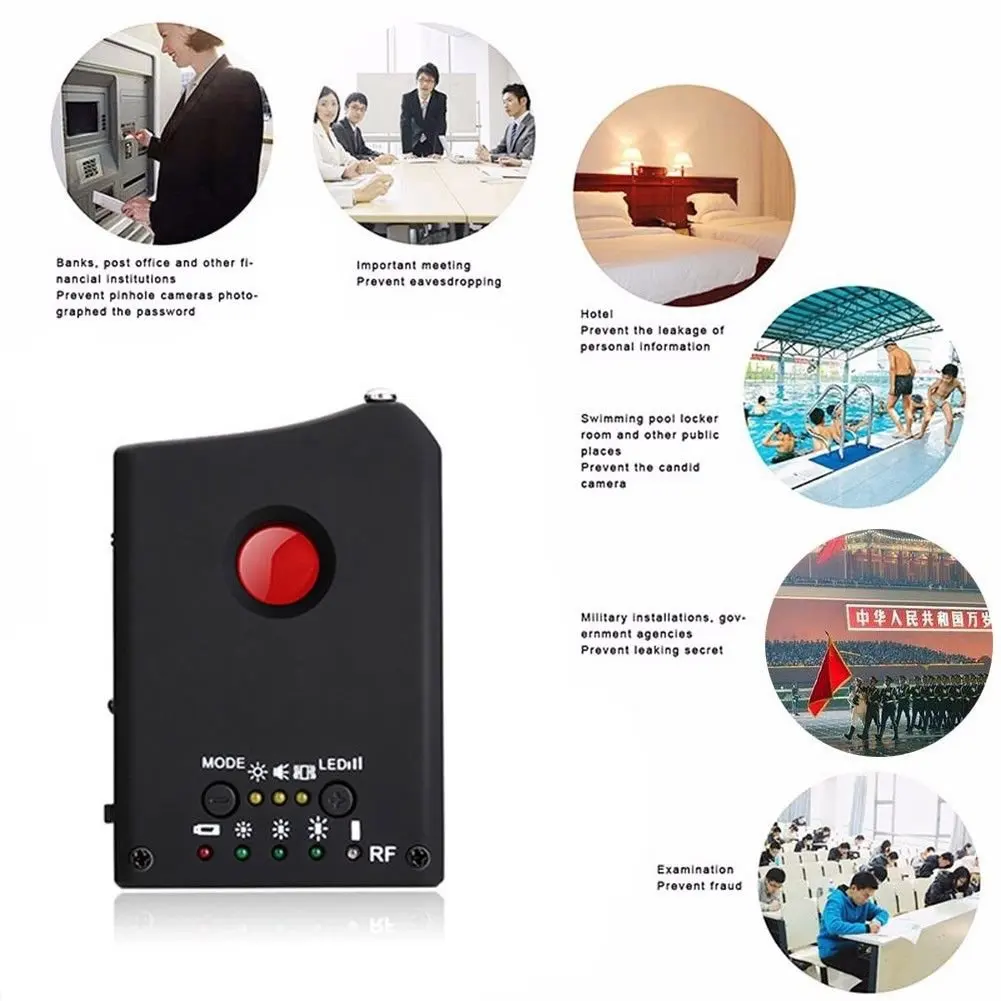 Banks, post office and other financial institutions
Prevent pinhole cameras photographed the password

Important meeting
Prevent eavesdropping

Hotel
Prevent the leakage of personal information

Swimming pool locker room and other public places
Prevent the candid camera

Military installations, government agencies
Prevent leaking secret

中华人民共和国万岁

Examination
Prevent fraud

MODE
LED
RF