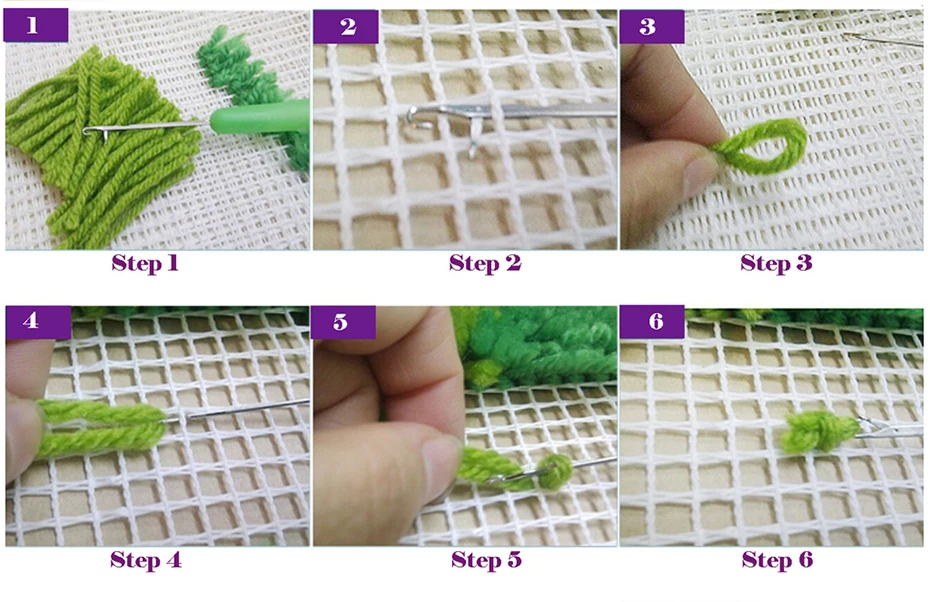 1

Step 1

2

Step 2

3

Step 3

4

Step 4

5

Step 5

6

Step 6