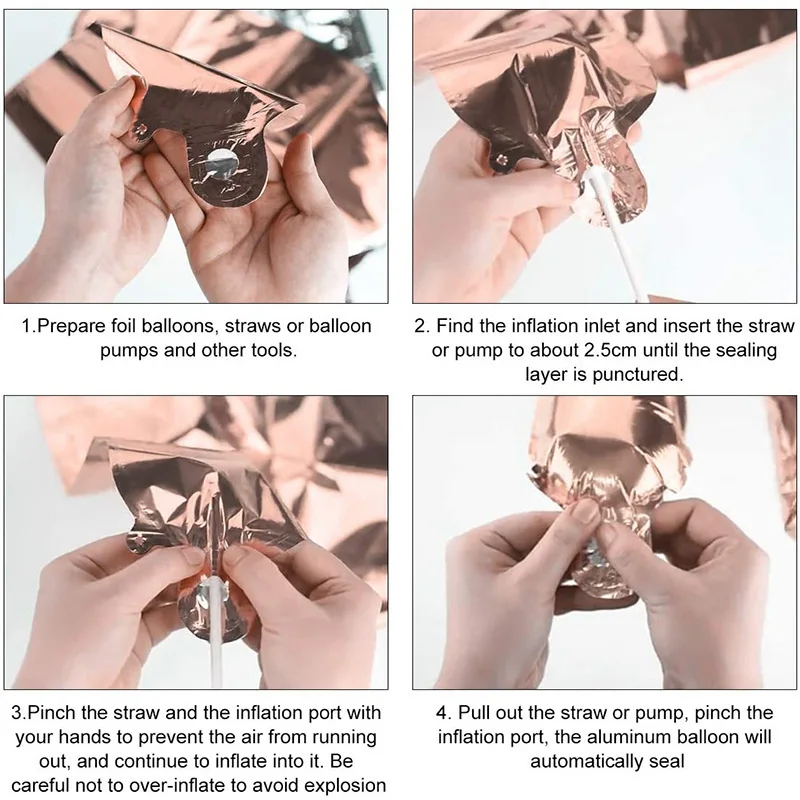 1.Prepare foil balloons, straws or balloon pumps and other tools.

2. Find the inflation inlet and insert the straw or pump to about 2.5cm until the sealing layer is punctured.

3.Pinch the straw and the inflation port with your hands to prevent the air from running out, and continue to inflate into it. Be careful not to over-inflate to avoid explosion

4. Pull out the straw or pump, pinch the inflation port, the aluminum balloon will automatically seal