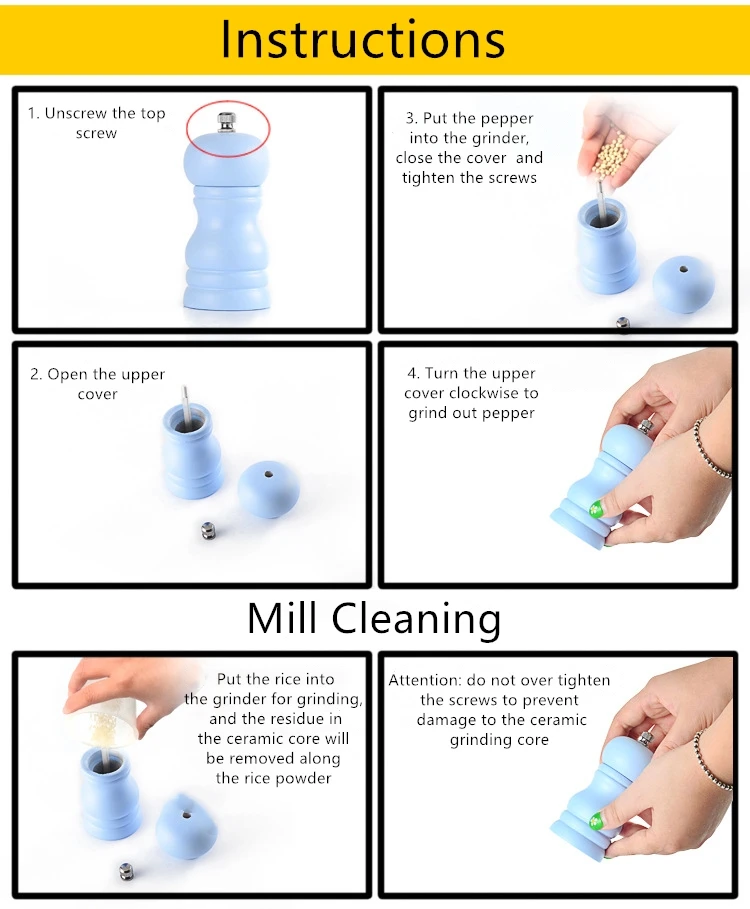 Instructions

1. Unscrew the top screw

3. Put the pepper into the grinder, close the cover and tighten the screws

2. Open the upper cover

4. Turn the upper cover clockwise to grind out pepper

Mill Cleaning

Put the rice into the grinder for grinding, and the residue in the ceramic core will be removed along the rice powder

Attention: do not over tighten the screws to prevent damage to the ceramic grinding core