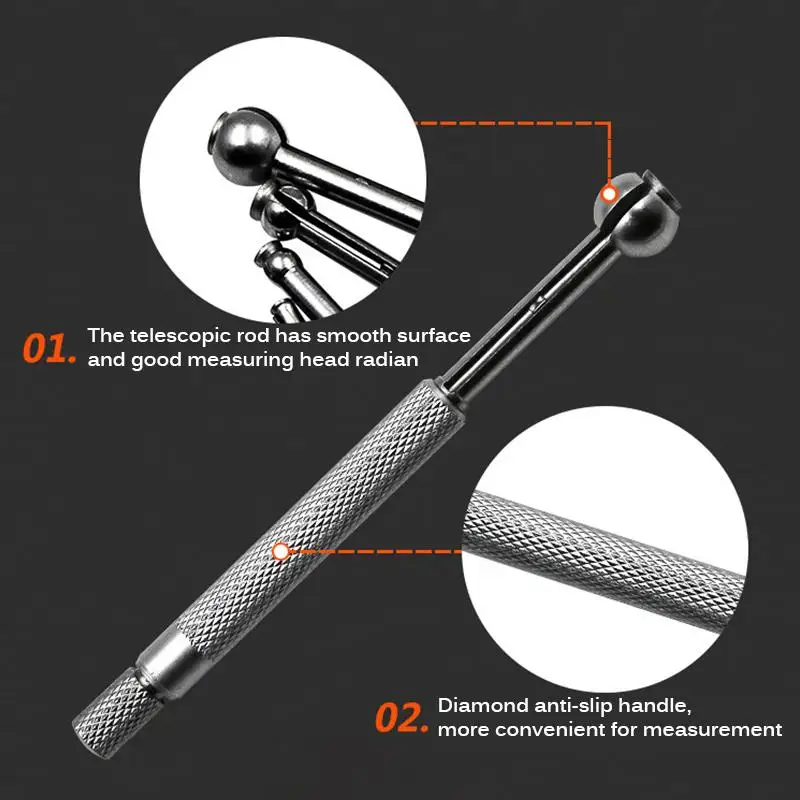 01. The telescopic rod has smooth surface and good measuring head radian

02. Diamond anti-slip handle, more convenient for measurement