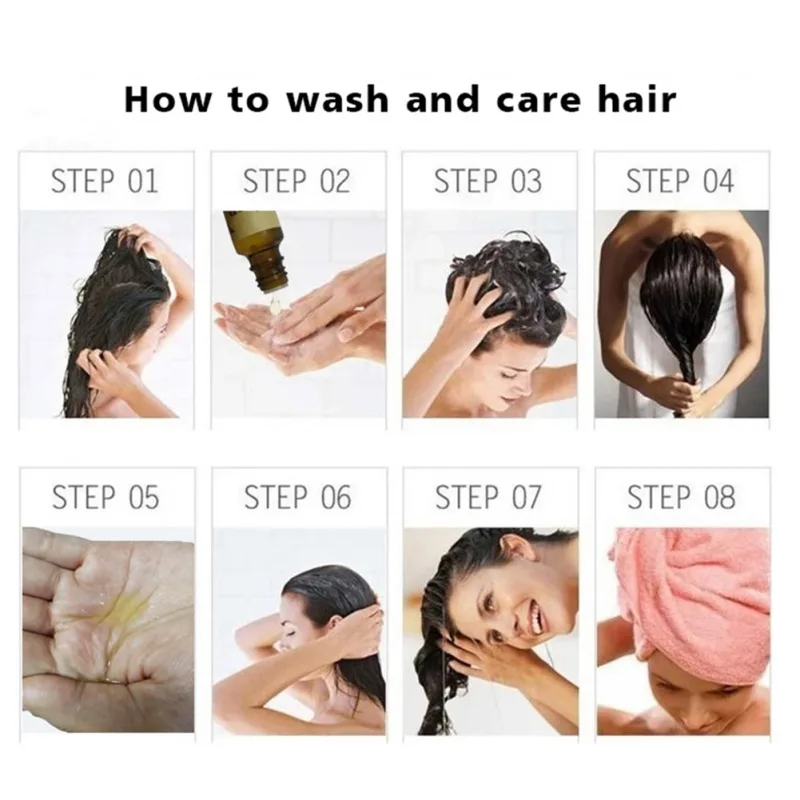 How to wash and care hair

STEP 01

STEP 02

STEP 03

STEP 04

STEP 05

STEP 06

STEP 07

STEP 08