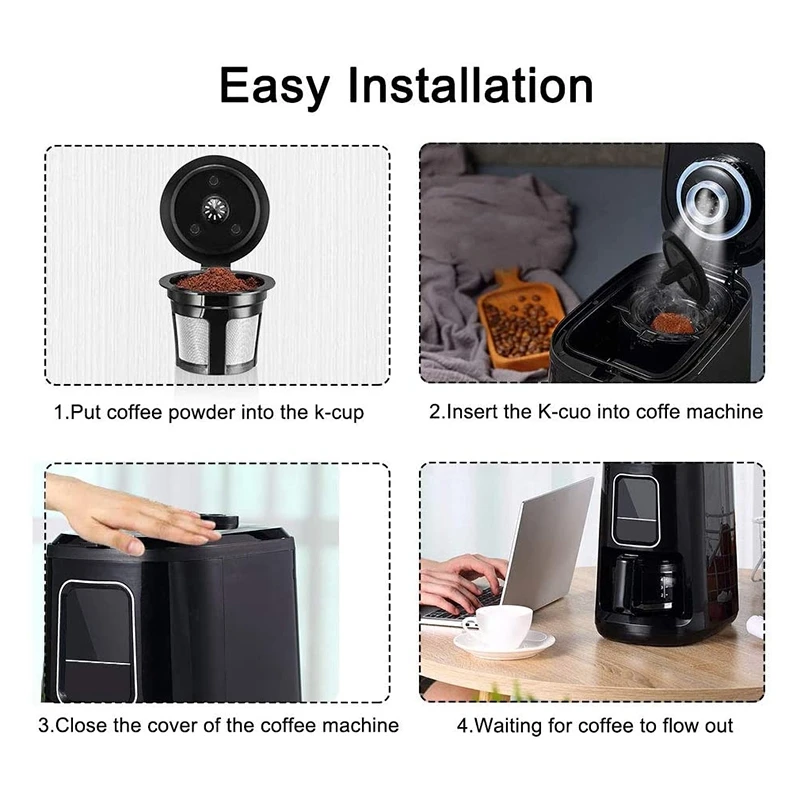 Easy Installation

1.Put coffee powder into the k-cup

2.Insert the K-cuo into coffe machine

3.Close the cover of the coffee machine

4.Waiting for coffee to flow out