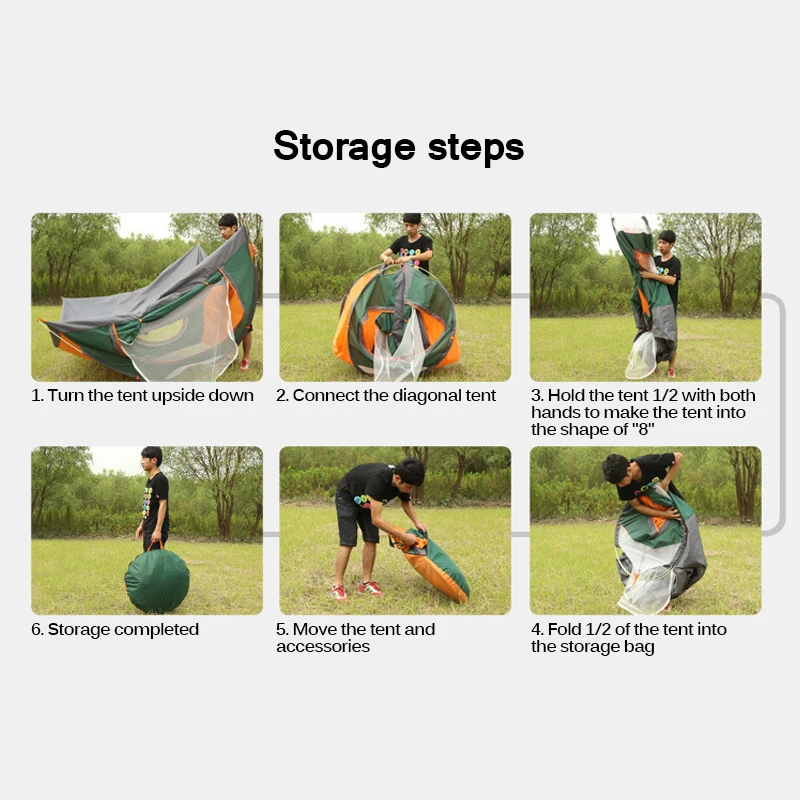 Storage steps

1. Turn the tent upside down

2. Connect the diagonal tent

3. Hold the tent 1/2 with both hands to make the tent into the shape of "8"

6. Storage completed

5. Move the tent and accessories

4. Fold 1/2 of the tent into the storage bag