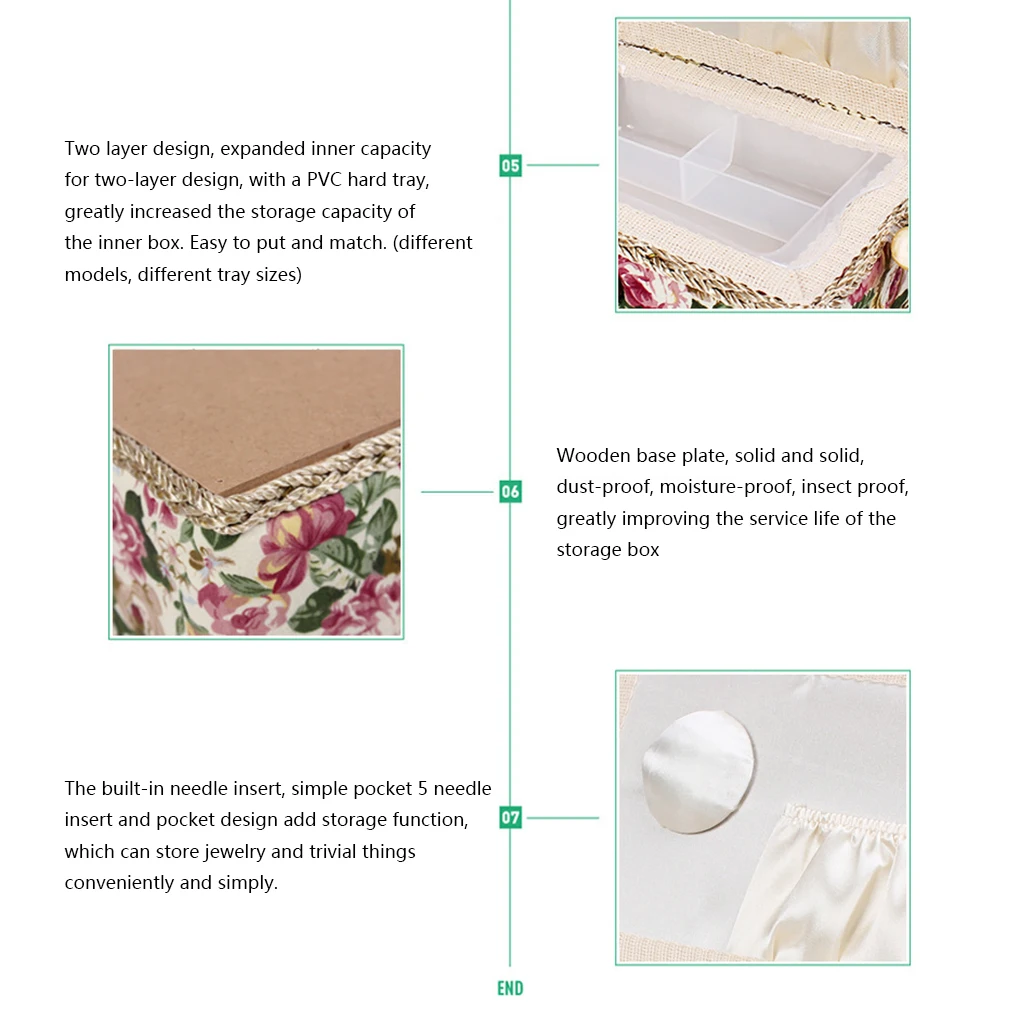 Two layer design, expanded inner capacity for two-layer design, with a PVC hard tray, greatly increased the storage capacity of the inner box. Easy to put and match. (different models, different tray sizes)

05

06

Wooden base plate, solid and solid, dust-proof, moisture-proof, insect proof, greatly improving the service life of the storage box

The built-in needle insert, simple pocket 5 needle insert and pocket design add storage function, which can store jewelry and trivial things conveniently and simply.

07

END