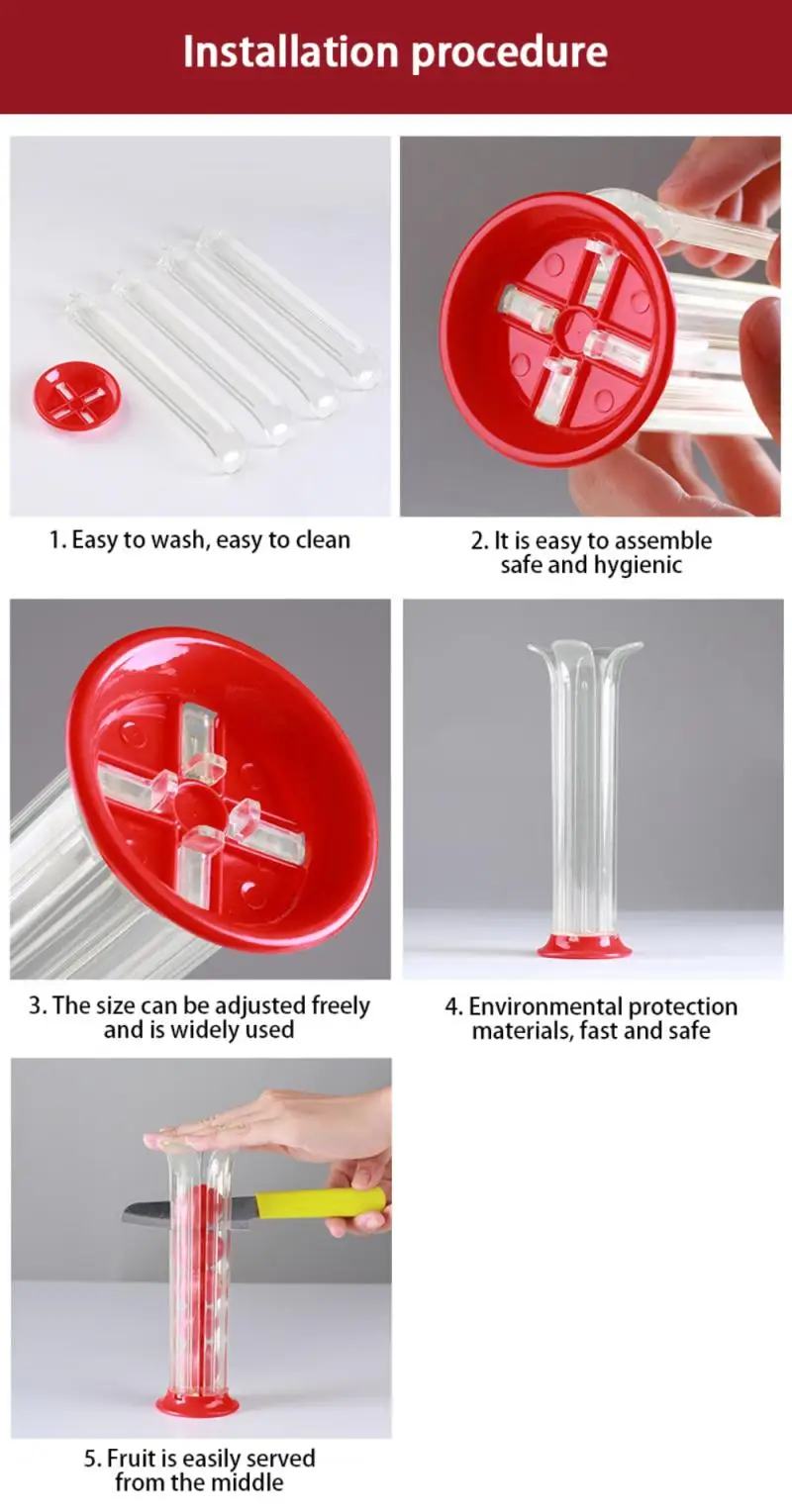 Installation procedure

1. Easy to wash, easy to clean

2. It is easy to assemble safe and hygienic

3. The size can be adjusted freely and is widely used

4. Environmental protection materials, fast and safe

5. Fruit is easily served from the middle