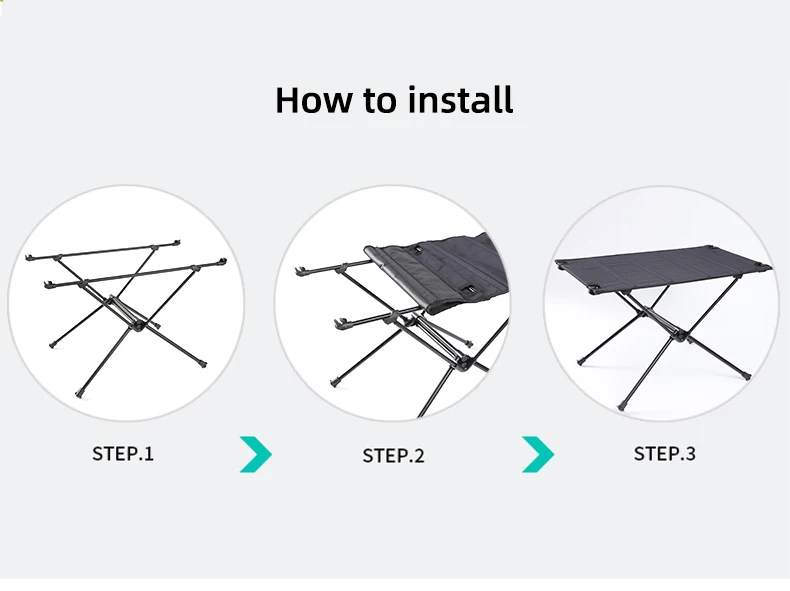 How to install

STEP.1

STEP.2

STEP.3