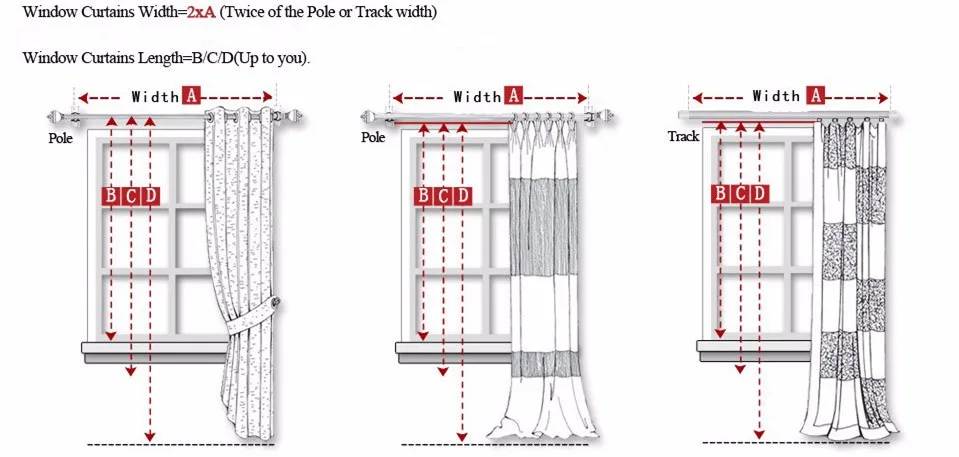 Window Curtains Width=2xA (Twice of the Pole or Track width)

Window Curtains Length=B/C/D(Up to you).

Width A
Pole
B C D

Width A
Pole
B C D

Width A
Track
B C D