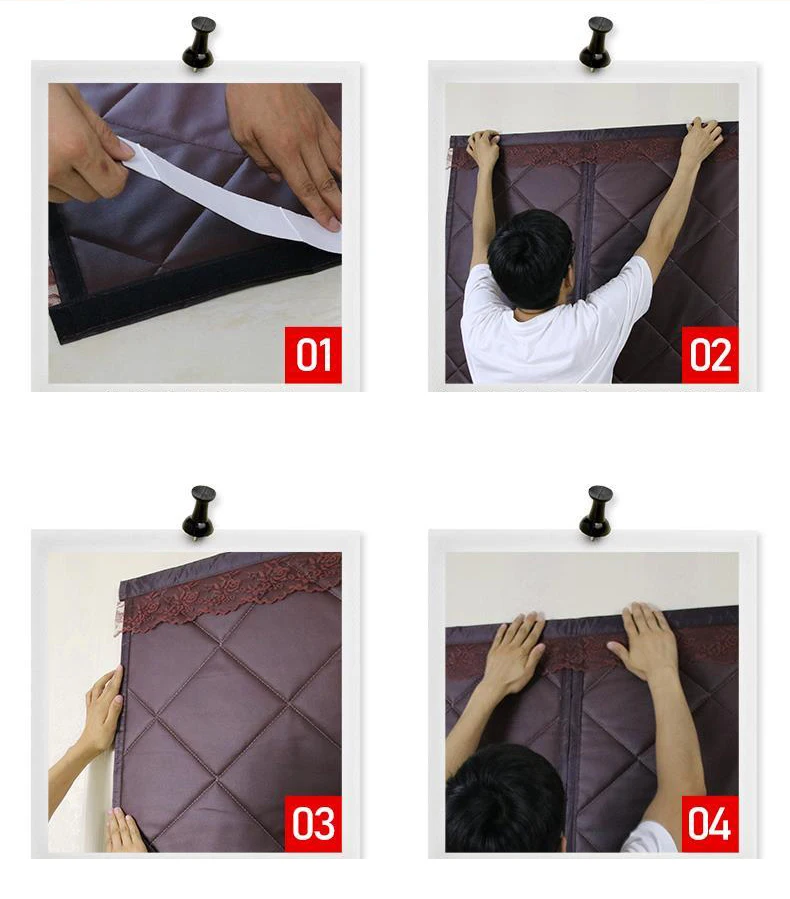 01

02

03

04