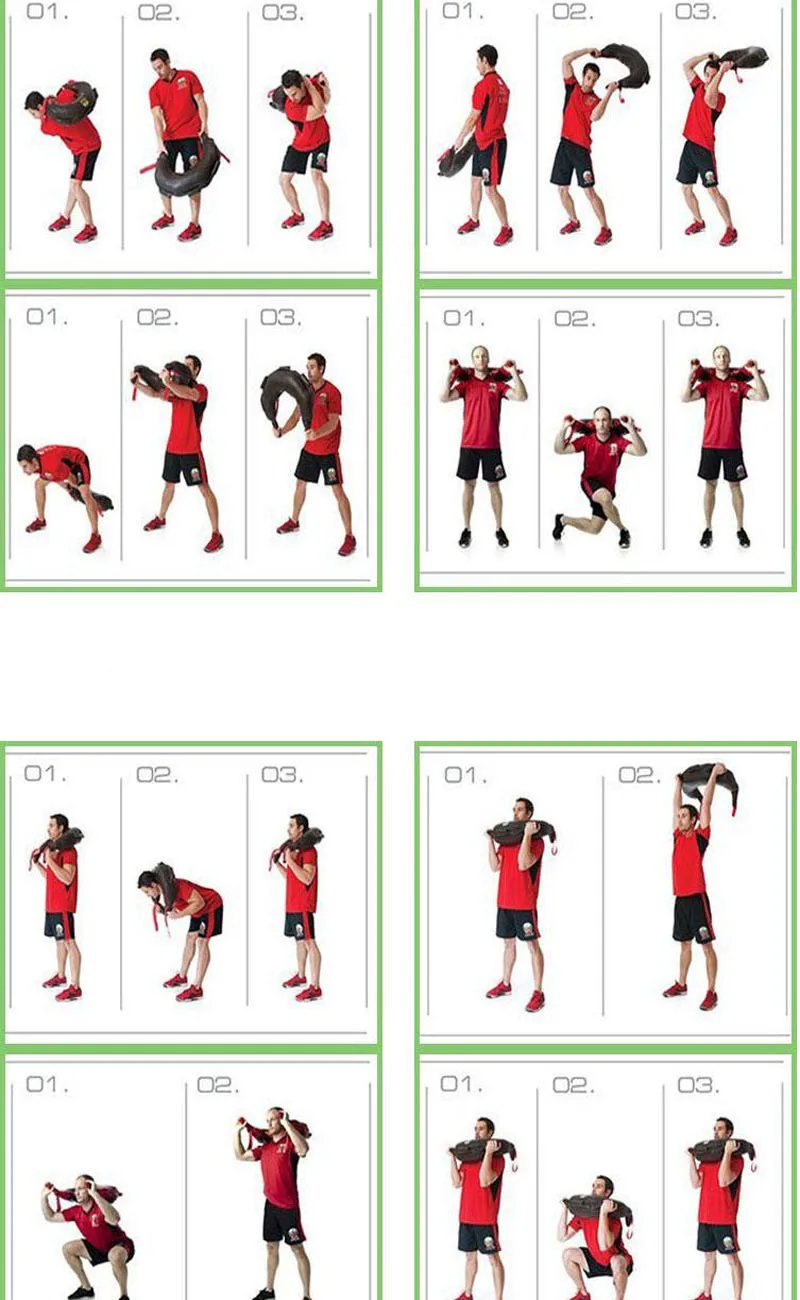 01.
02.
03.

01.
02.
03.

01.
02.
03.

01.
02.
03.

01.
02.
03.

01.
02.

01.
02.

01.
02.
03.