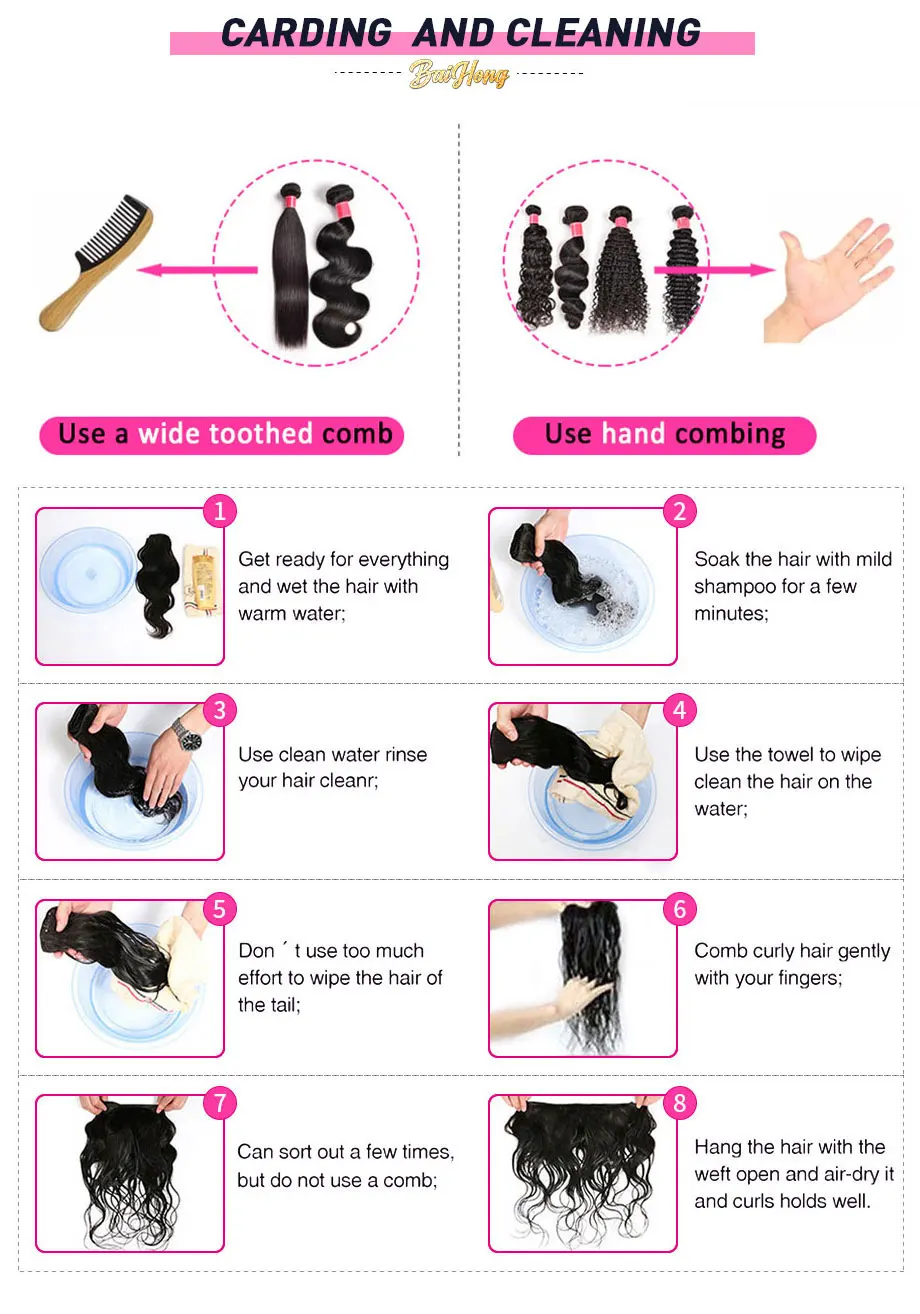 CARDING AND CLEANING

BaiHong

Use a wide toothed comb

Use hand combing

1
Get ready for everything and wet the hair with warm water;

2
Soak the hair with mild shampoo for a few minutes;

3
Use clean water rinse your hair cleanr;

4
Use the towel to wipe clean the hair on the water;

5
Don ´ t use too much effort to wipe the hair of the tail;

6
Comb curly hair gently with your fingers;

7
Can sort out a few times, but do not use a comb;

8
Hang the hair with the weft open and air-dry it and curls holds well.