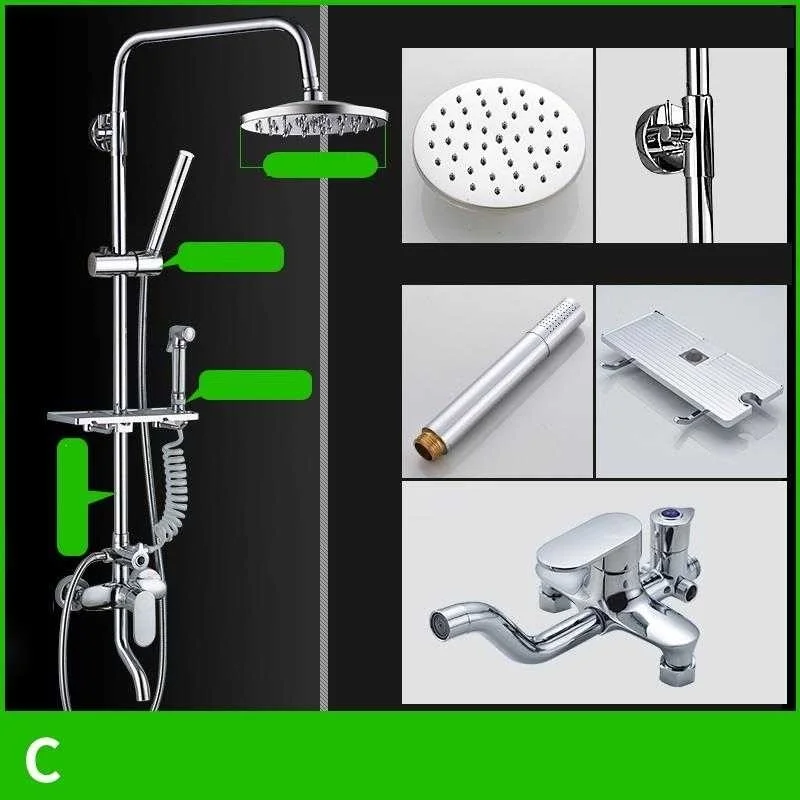 C