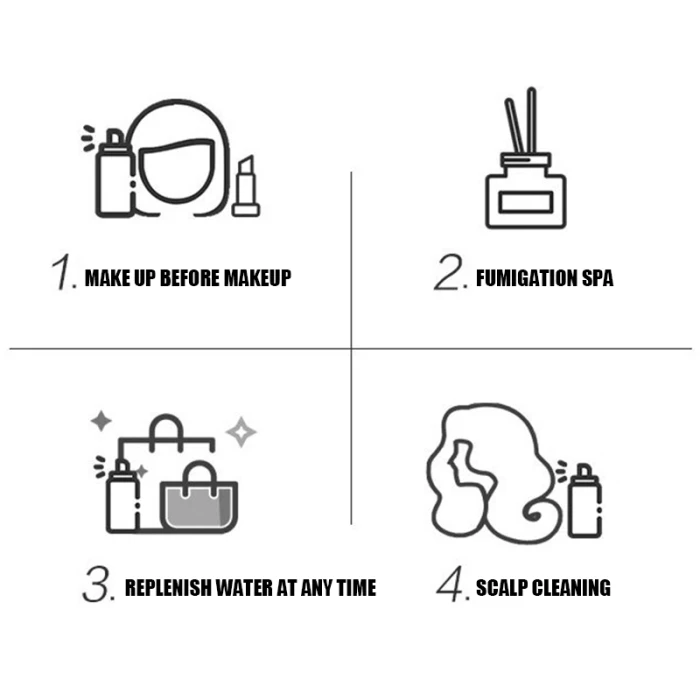 1. MAKE UP BEFORE MAKEUP

2. FUMIGATION SPA

3. REPLENISH WATER AT ANY TIME

4. SCALP CLEANING