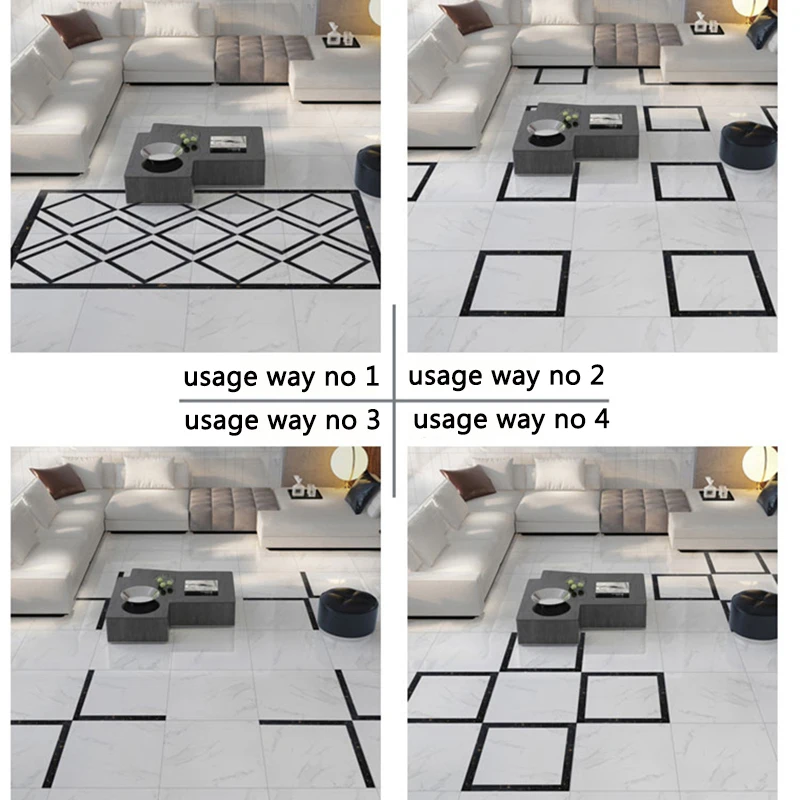 usage way no 1

usage way no 2

usage way no 3

usage way no 4