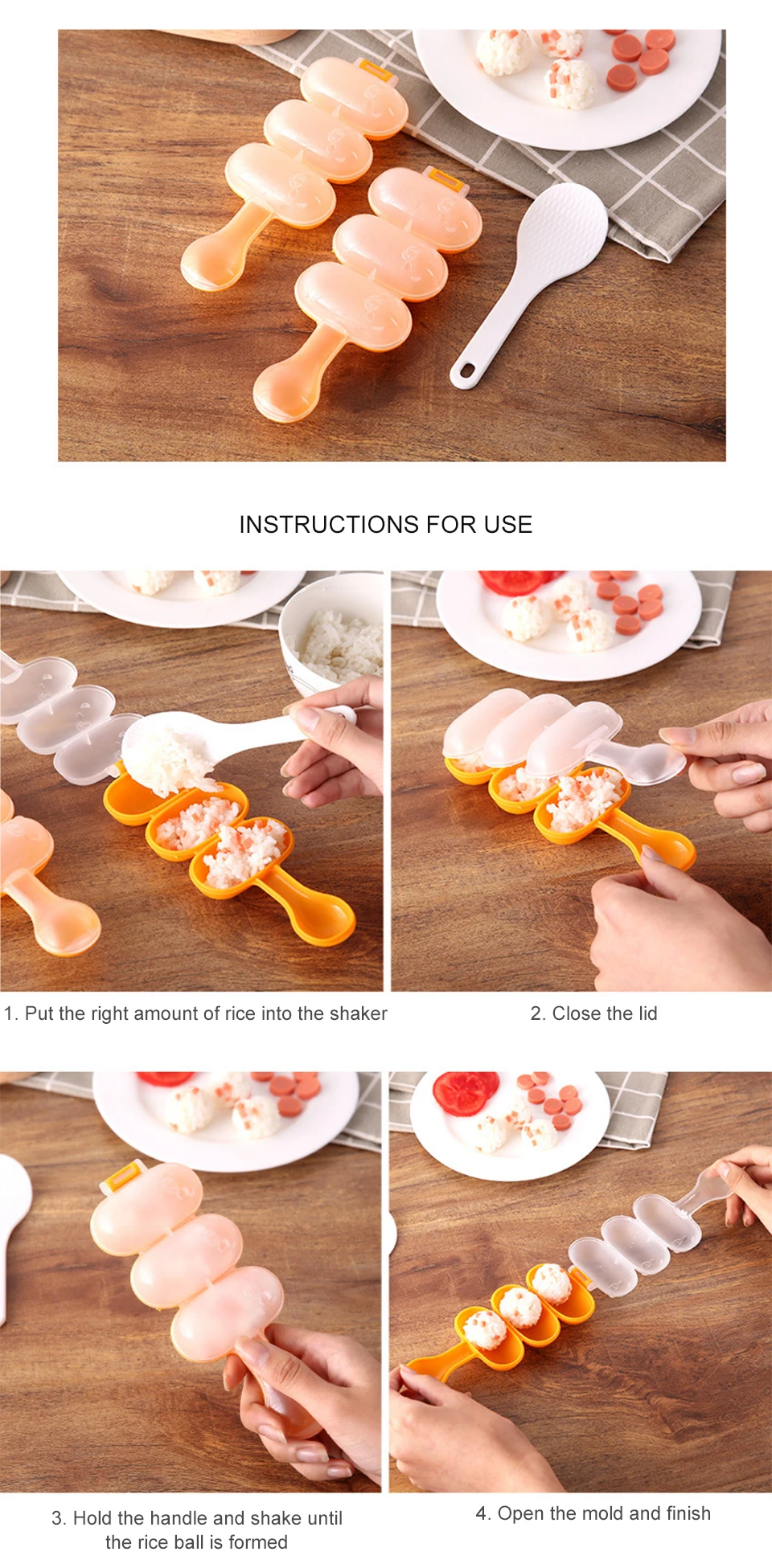 INSTRUCTIONS FOR USE

1. Put the right amount of rice into the shaker

2. Close the lid

3. Hold the handle and shake until the rice ball is formed

4. Open the mold and finish