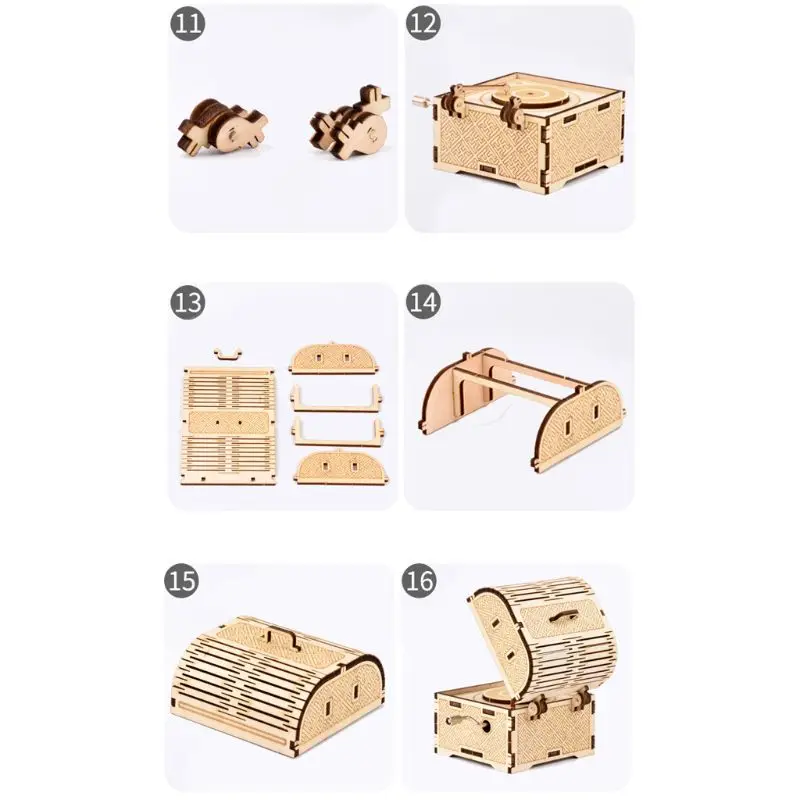 11
12
13
14
15
16