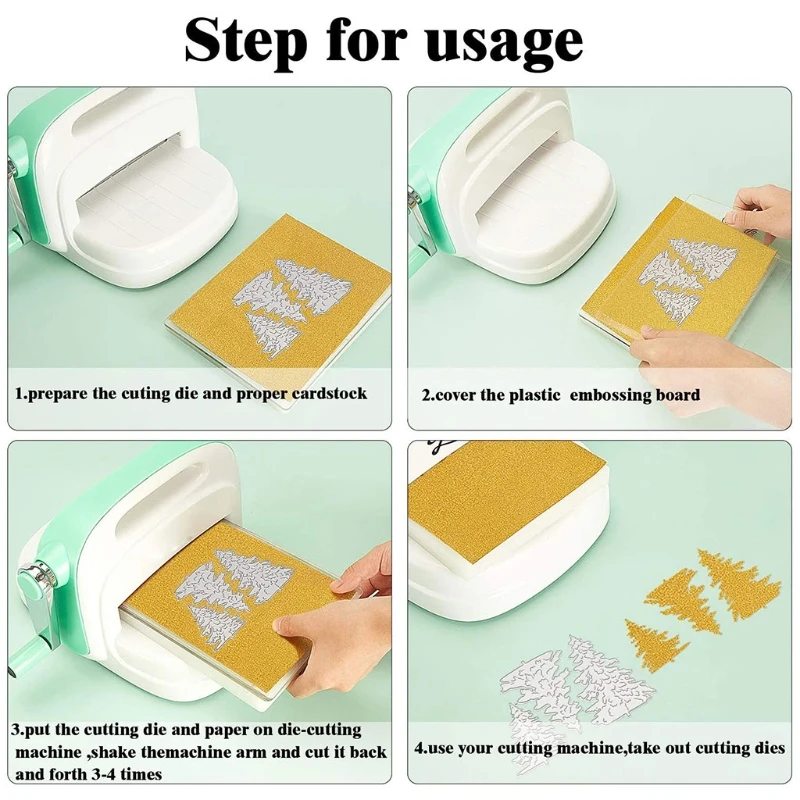 Step for usage

1.prepare the cuting die and proper cardstock

2.cover the plastic embossing board

3.put the cutting die and paper on die-cutting machine ,shake themachine arm and cut it back and forth 3-4 times

4.use your cutting machine,take out cutting dies