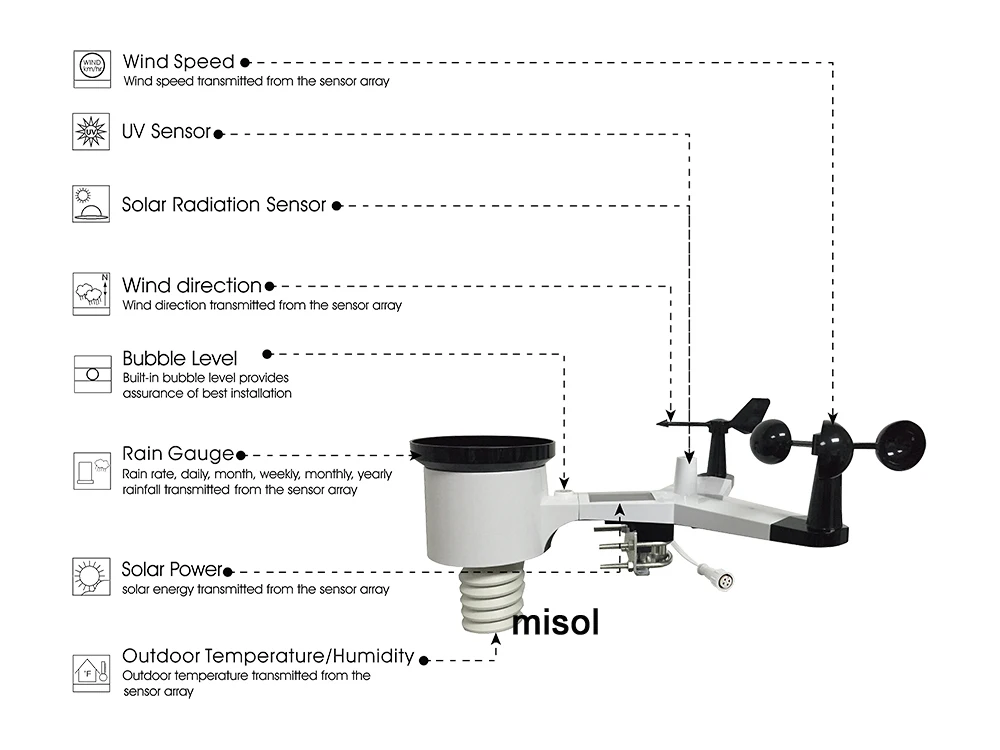 WIND km/hr

Wind Speed
Wind speed transmitted from the sensor array

UV

UV Sensor

Solar Radiation Sensor

N

Wind direction
Wind direction transmitted from the sensor array

Bubble Level
Built-in bubble level provides assurance of best installation

Rain Gauge
Rain rate, daily, month, weekly, monthly, yearly rainfall transmitted from the sensor array

Solar Power
solar energy transmitted from the sensor array

°F

Outdoor Temperature/Humidity
Outdoor temperature transmitted from the sensor array

misol