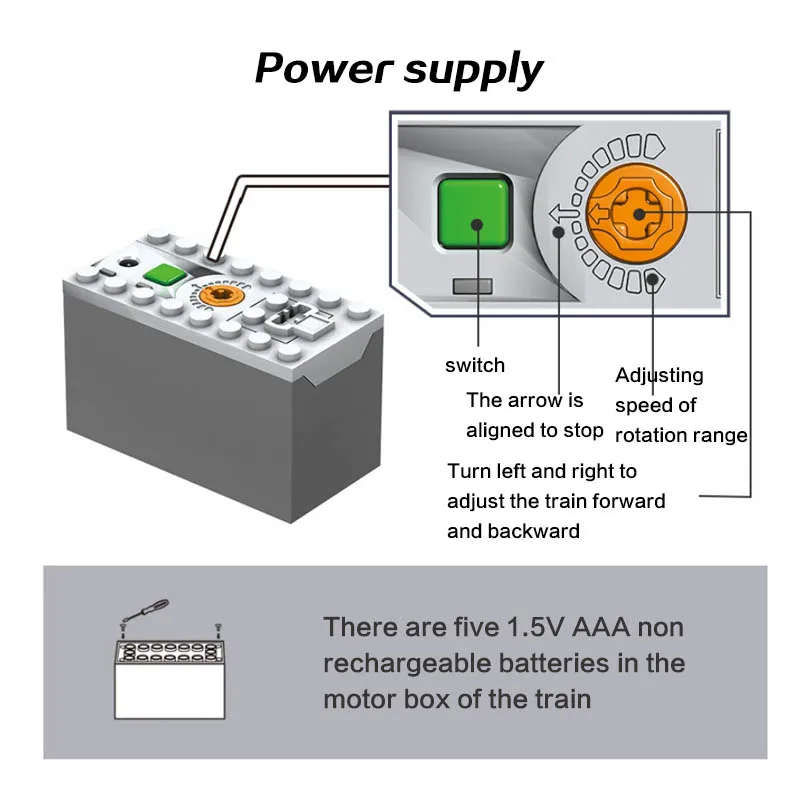 Power supply

switch

The arrow is aligned to stop

Adjusting speed of rotation range

Turn left and right to adjust the train forward and backward

There are five 1.5V AAA non rechargeable batteries in the motor box of the train