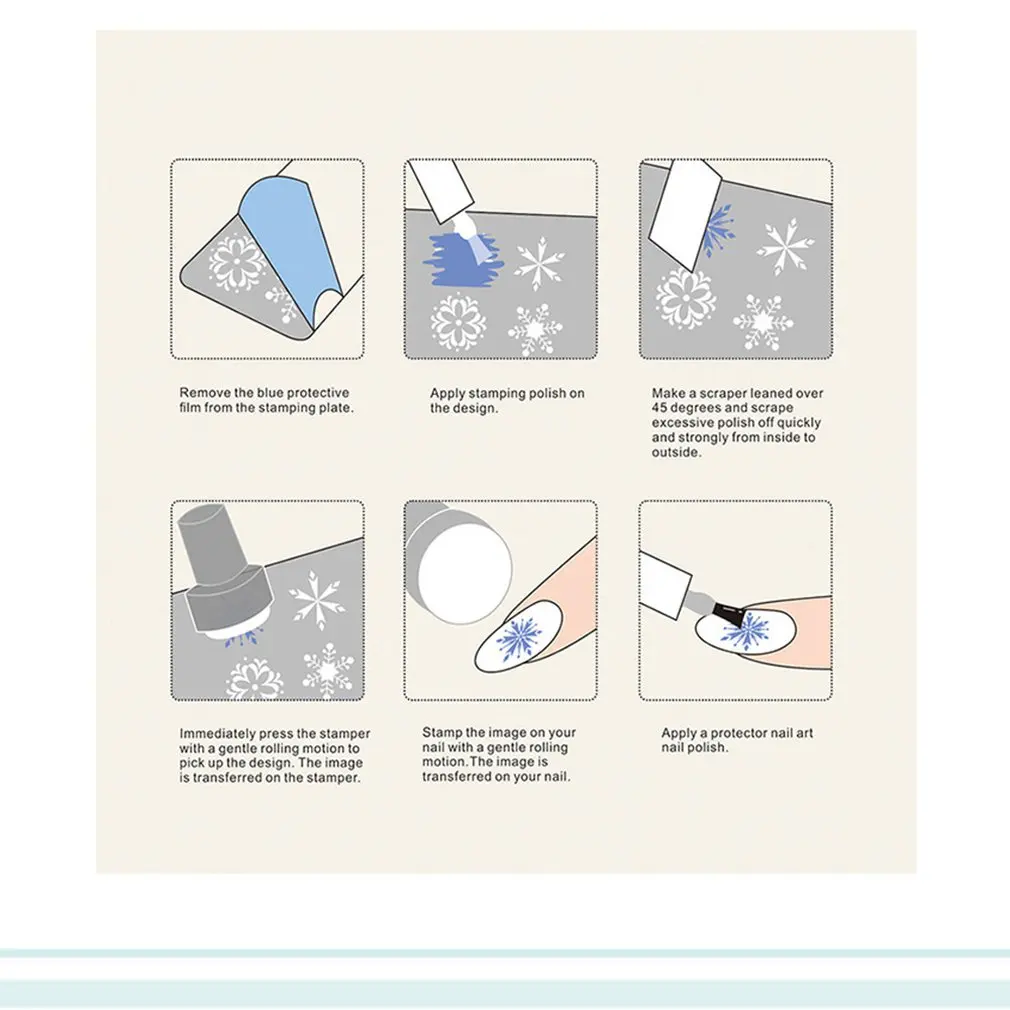 Remove the blue protective film from the stamping plate.

Apply stamping polish on the design.

Make a scraper leaned over 45 degrees and scrape excessive polish off quickly and strongly from inside to outside.

Immediately press the stamper with a gentle rolling motion to pick up the design. The image is transferred on the stamper.

Stamp the image on your nail with a gentle rolling motion.The image is transferred on your nail.

Apply a protector nail art nail polish.