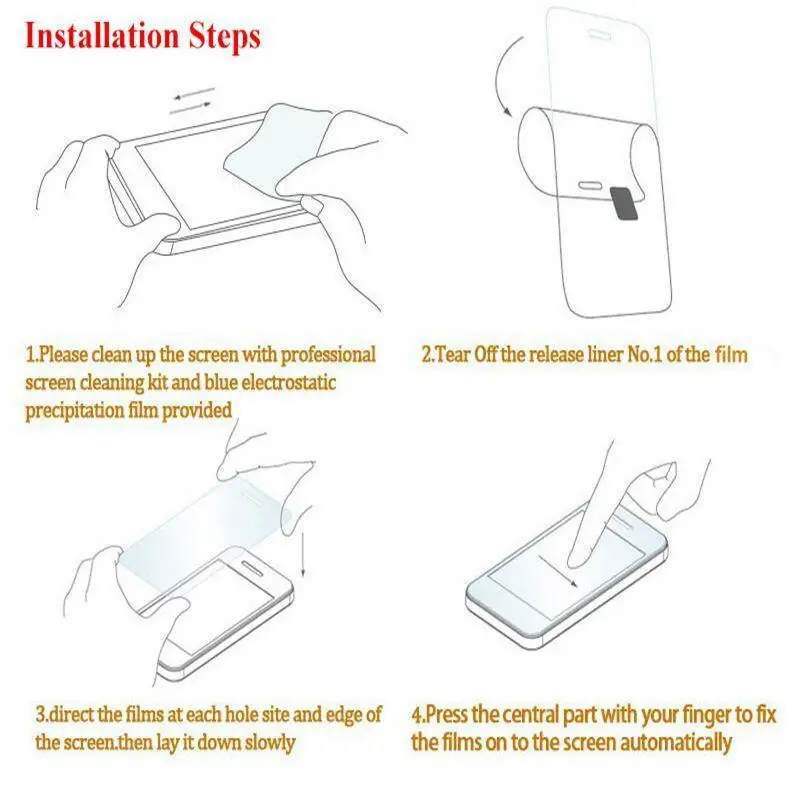 Installation Steps

1.Please clean up the screen with professional screen cleaning kit and blue electrostatic precipitation film provided

2.Tear Off the release liner No.1 of the film

3.direct the films at each hole site and edge of the screen.then lay it down slowly

4.Press the central part with your finger to fix the films on to the screen automatically