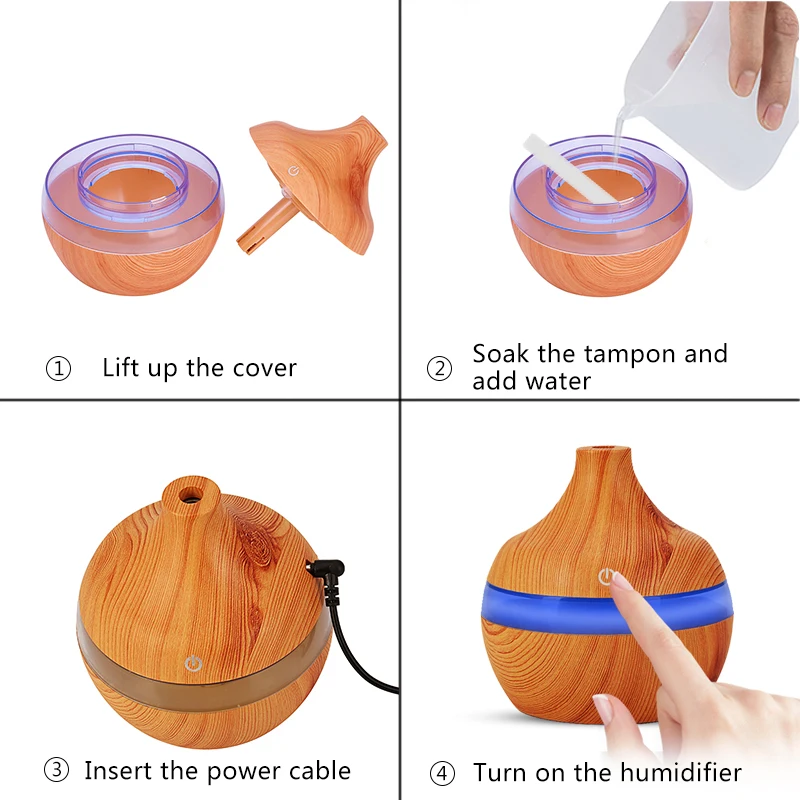 ① Lift up the cover

② Soak the tampon and add water

③ Insert the power cable

④ Turn on the humidifier