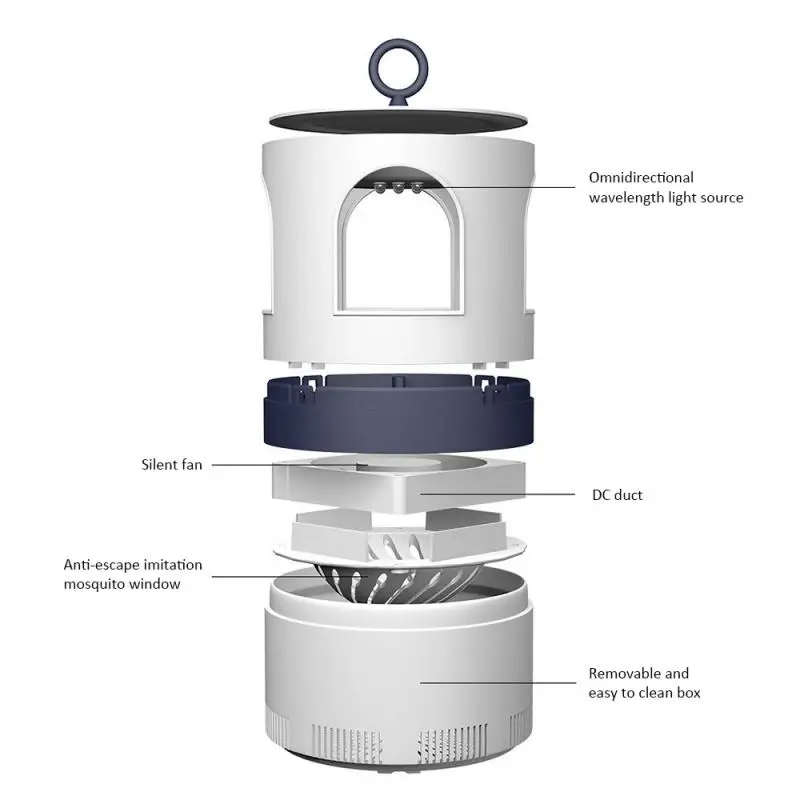 Omnidirectional wavelength light source

Silent fan

DC duct

Anti-escape imitation mosquito window

Removable and easy to clean box