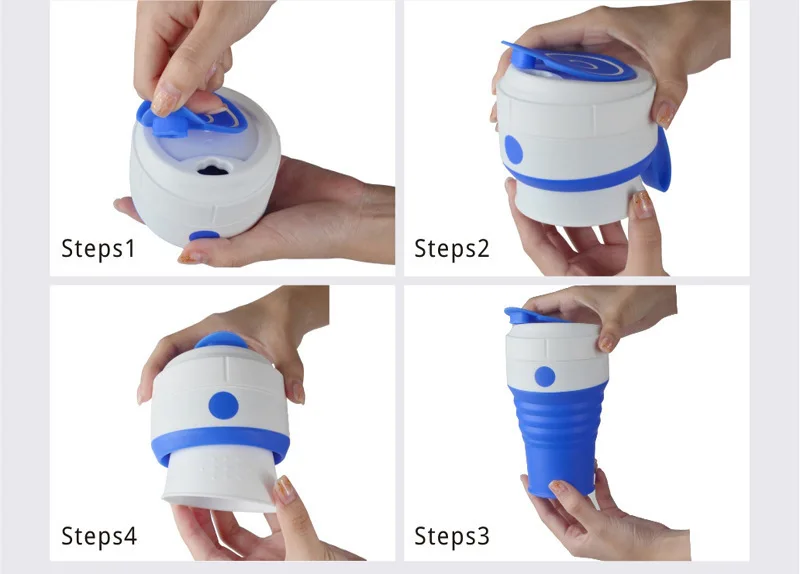 Steps1

Steps2

Steps4

Steps3