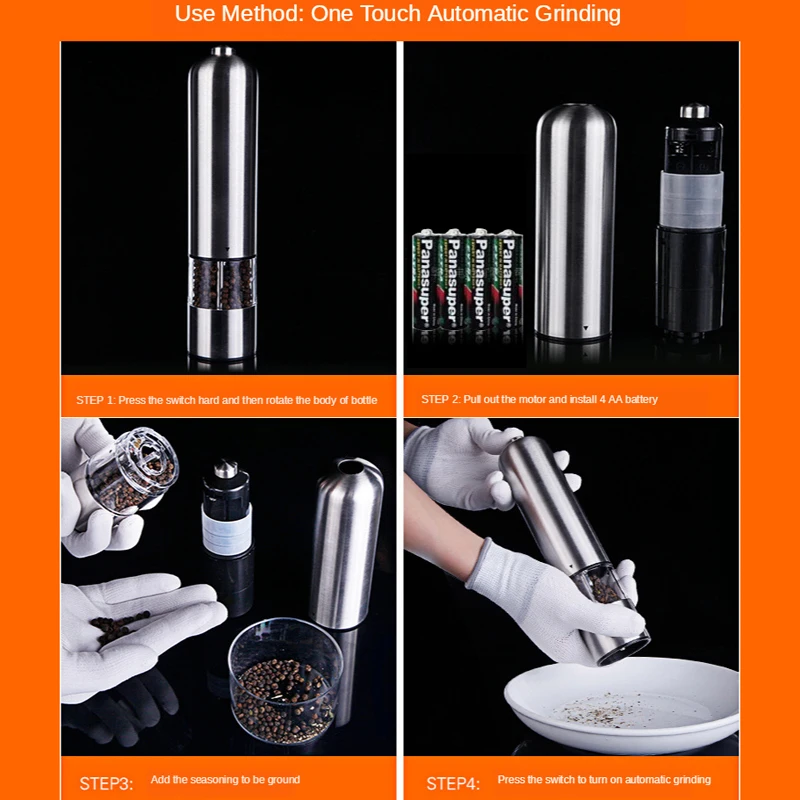 Use Method: One Touch Automatic Grinding

Panasuper Panasuper Panasuper Panasuper

STEP 1: Press the switch hard and then rotate the body of bottle

STEP 2: Pull out the motor and install 4 AA battery

STEP3: Add the seasoning to be ground

STEP4: Press the switch to turn on automatic grinding