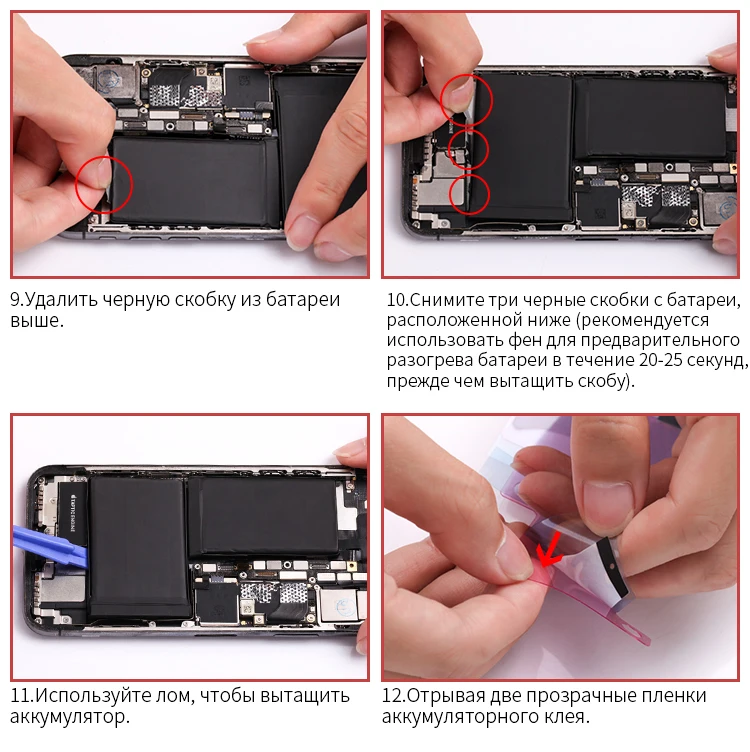 9.Удалить черную скобку из батареи выше.

10.Снимите три черные скобки с батареи, расположенной ниже (рекомендуется использовать фен для предварительного разогрева батареи в течение 20-25 секунд, прежде чем вытащить скобу).

11.Используйте лом, чтобы вытащить аккумулятор.

12.Отрывая две прозрачные пленки аккумуляторного клея.