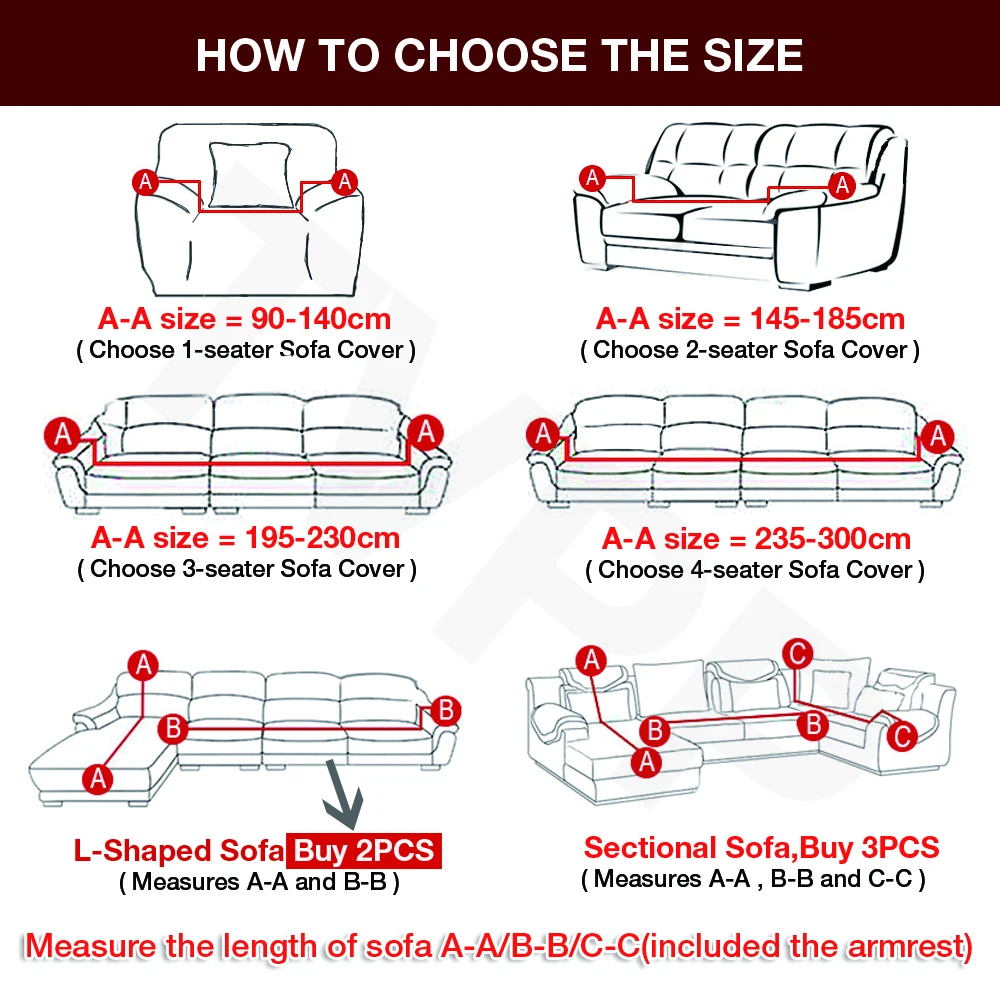 HOW TO CHOOSE THE SIZE

A A

A-A size = 90-140cm
( Choose 1-seater Sofa Cover )

A A

A-A size = 145-185cm
( Choose 2-seater Sofa Cover )

A A

A-A size = 195-230cm
( Choose 3-seater Sofa Cover )

A A

A-A size = 235-300cm
( Choose 4-seater Sofa Cover )

A B B A

L-Shaped Sofa Buy 2PCS
( Measures A-A and B-B )

A C B B A C

Sectional Sofa,Buy 3PCS
( Measures A-A , B-B and C-C )

Measure the length of sofa A-A/B-B/C-C(included the armrest)